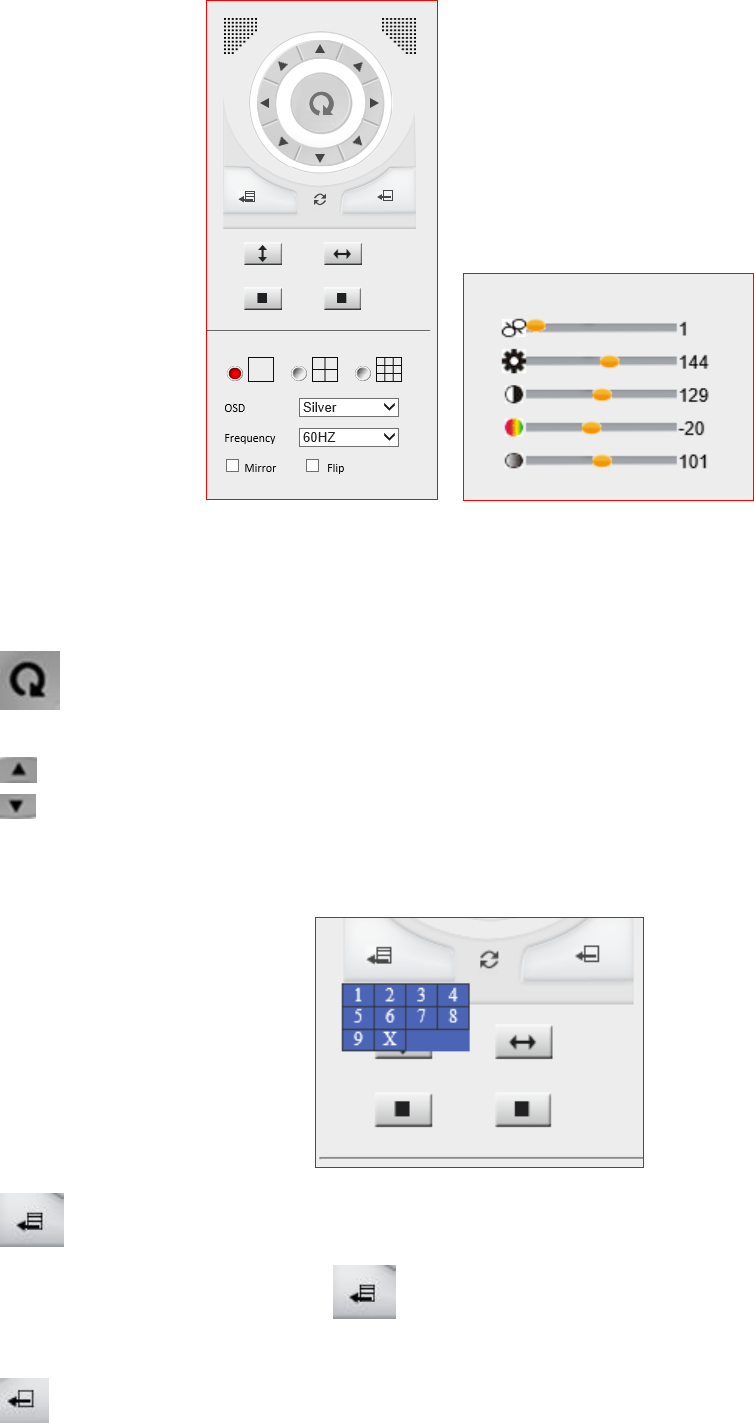 OSD Silver
Frequency 60HZ
Mirror Flip

1
144
129
-20
101

| 1 | 2 | 3 | 4 |
|---|---|---|---|
| 5 | 6 | 7 | 8 |
| 9 | X | | |