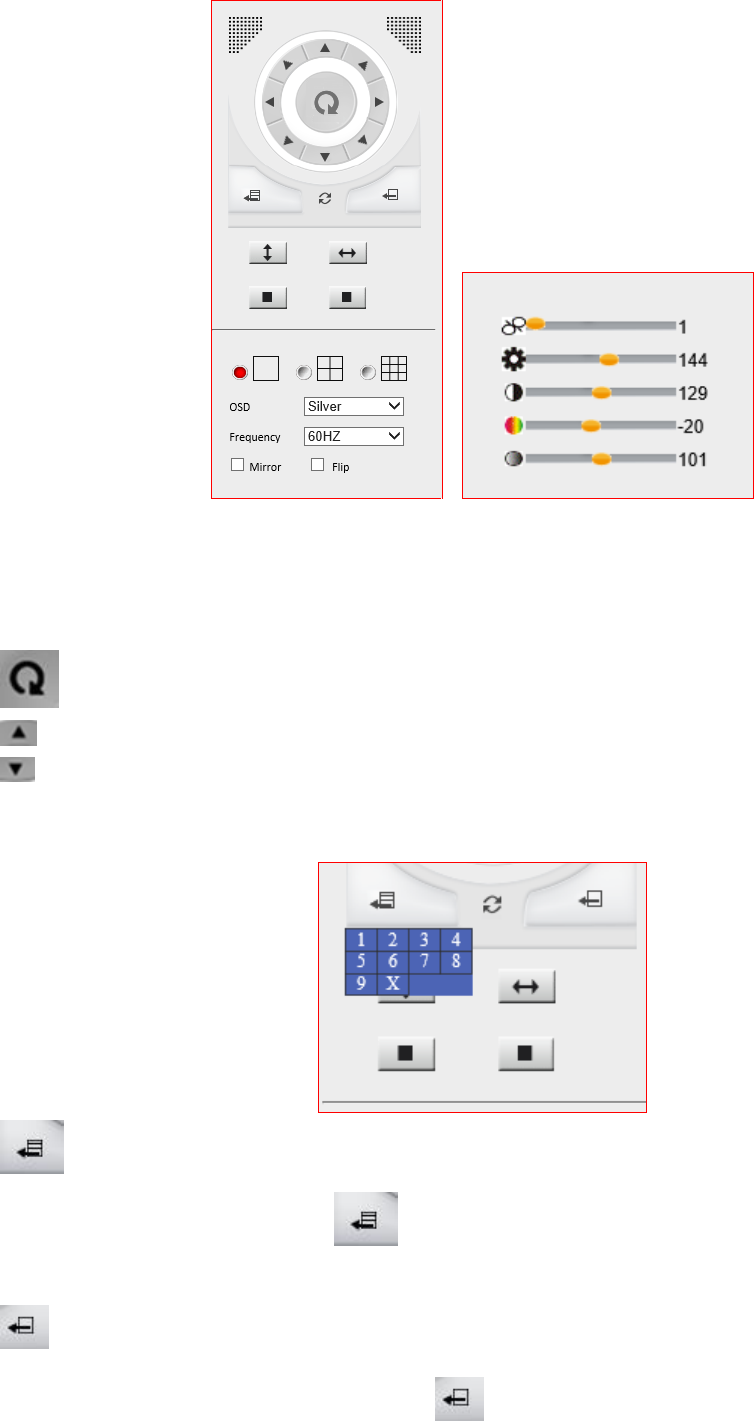 OSD Silver
Frequency 60HZ
Mirror Flip

1
144
129
-20
101

1 2 3 4
5 6 7 8
9 X