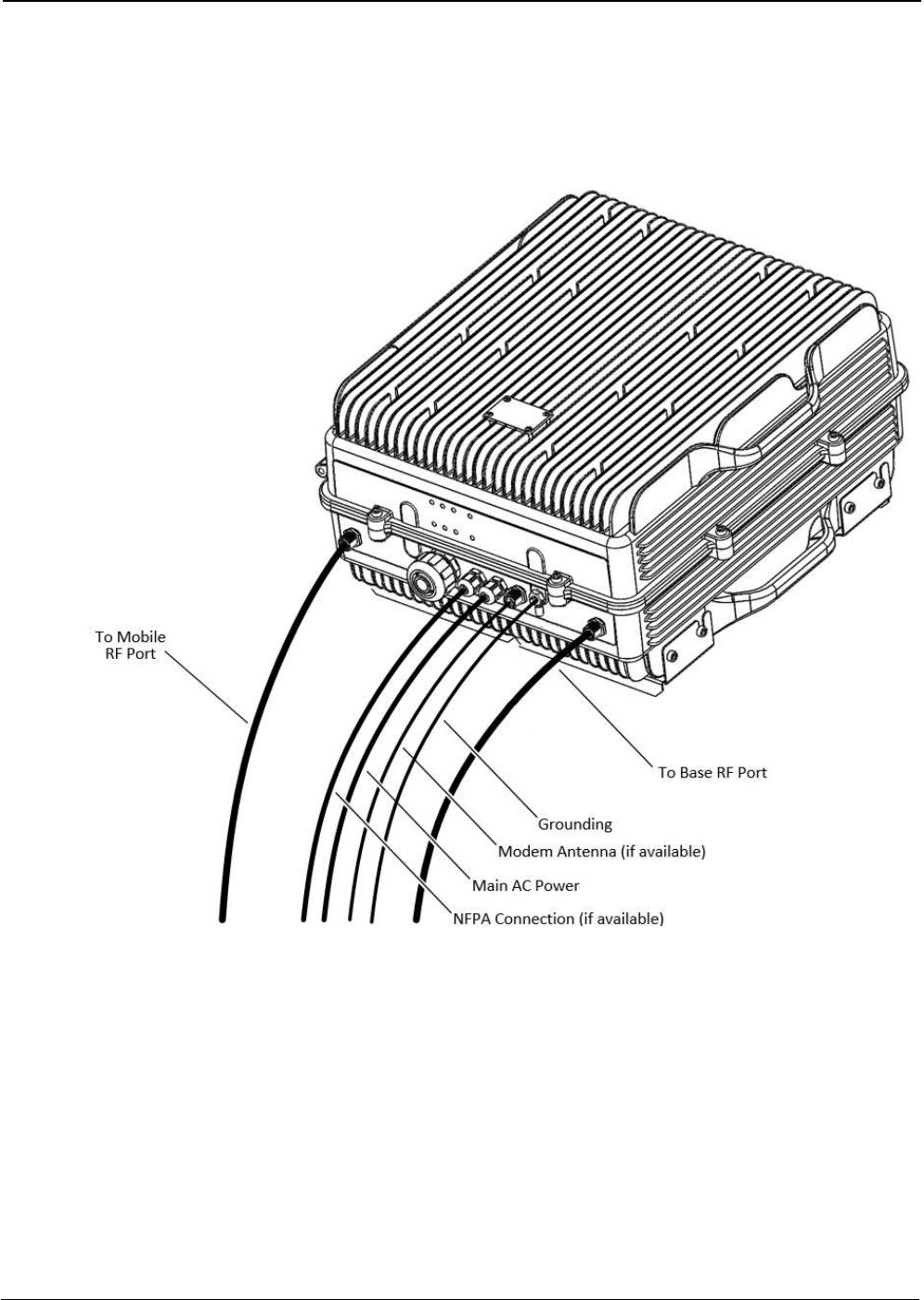 To Mobile RF Port

To Base RF Port

Grounding

Modem Antenna (if available)

Main AC Power

NFPA Connection (if available)