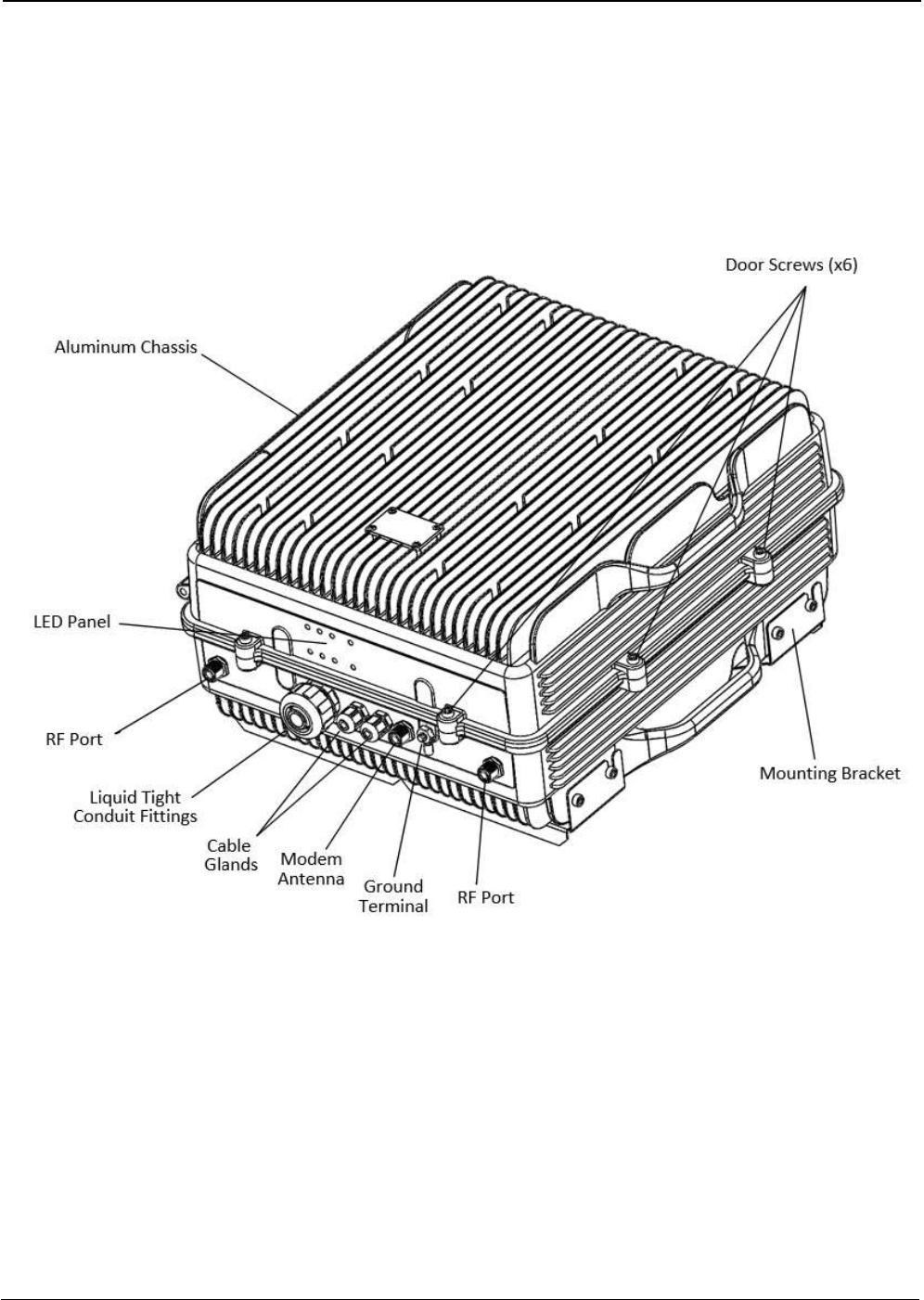 Door Screws (x6)

Aluminum Chassis

LED Panel

RF Port

Liquid Tight Conduit Fittings

Cable Glands

Modem Antenna

Ground Terminal

RF Port

Mounting Bracket