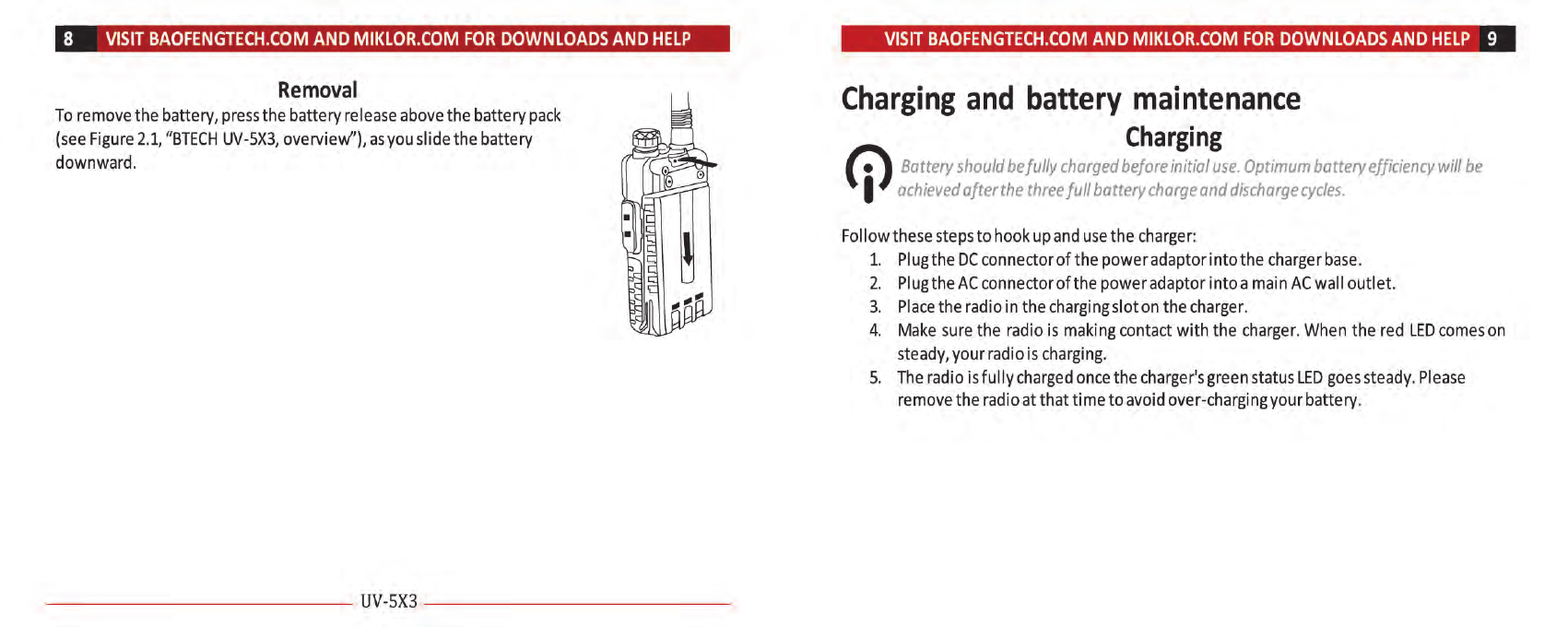 8 VISIT BAOFENGTECH.COM AND MIKLOR.COM FOR DOWNLOADS AND HELP

Removal

To remove the battery, press the battery release above the battery pack (see Figure 2.1, "BTECH UV-5X3, overview"), as you slide the battery downward.

UV-5X3

VISIT BAOFENGTECH.COM AND MIKLOR.COM FOR DOWNLOADS AND HELP 9

Charging and battery maintenance

Charging

Battery should be fully charged before initial use. Optimum battery efficiency will be achieved after the three full battery charge and discharge cycles.

Follow these steps to hook up and use the charger:

1. Plug the DC connector of the power adaptor into the charger base.
2. Plug the AC connector of the power adaptor into a main AC wall outlet.
3. Place the radio in the charging slot on the charger.
4. Make sure the radio is making contact with the charger. When the red LED comes on steady, your radio is charging.
5. The radio is fully charged once the charger's green status LED goes steady. Please remove the radio at that time to avoid over-charging your battery.