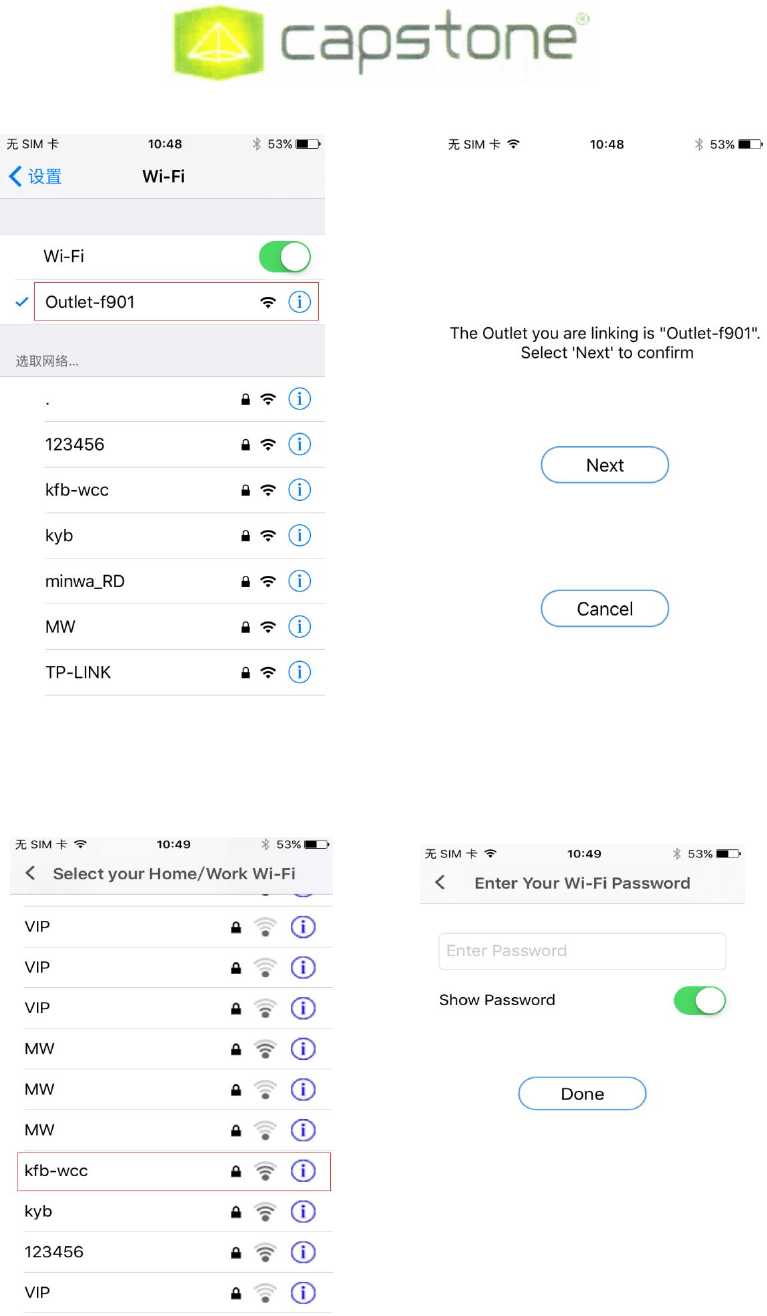 capstone®

无 SIM 卡 10:48 53%
设置 Wi-Fi
Wi-Fi
Outlet-f901
选取网络...
.
123456
kfb-wcc
kyb
minwa_RD
MW
TP-LINK

无 SIM 卡 10:48 53%
The Outlet you are linking is "Outlet-f901". Select 'Next' to confirm
Next
Cancel

无 SIM 卡 10:49 53%
Select your Home/Work Wi-Fi
VIP
VIP
VIP
MW
MW
MW
kfb-wcc
kyb
123456
VIP

无 SIM 卡 10:49 53%
Enter Your Wi-Fi Password
Enter Password
Show Password
Done