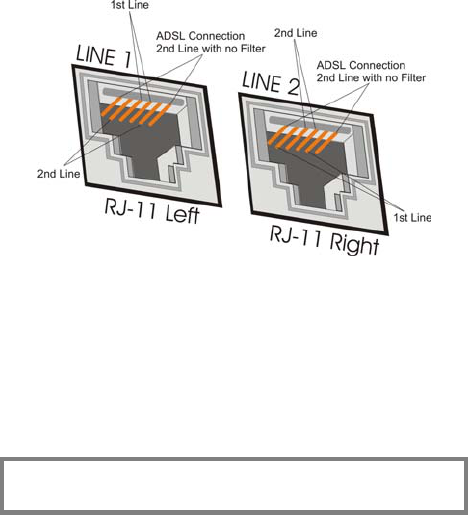 1st Line
ADSL Connection
2nd Line with no Filter
LINE 1
2nd Line
RJ-11 Left

2nd Line
ADSL Connection
2nd Line with no Filter
LINE 2
1st Line
RJ-11 Right