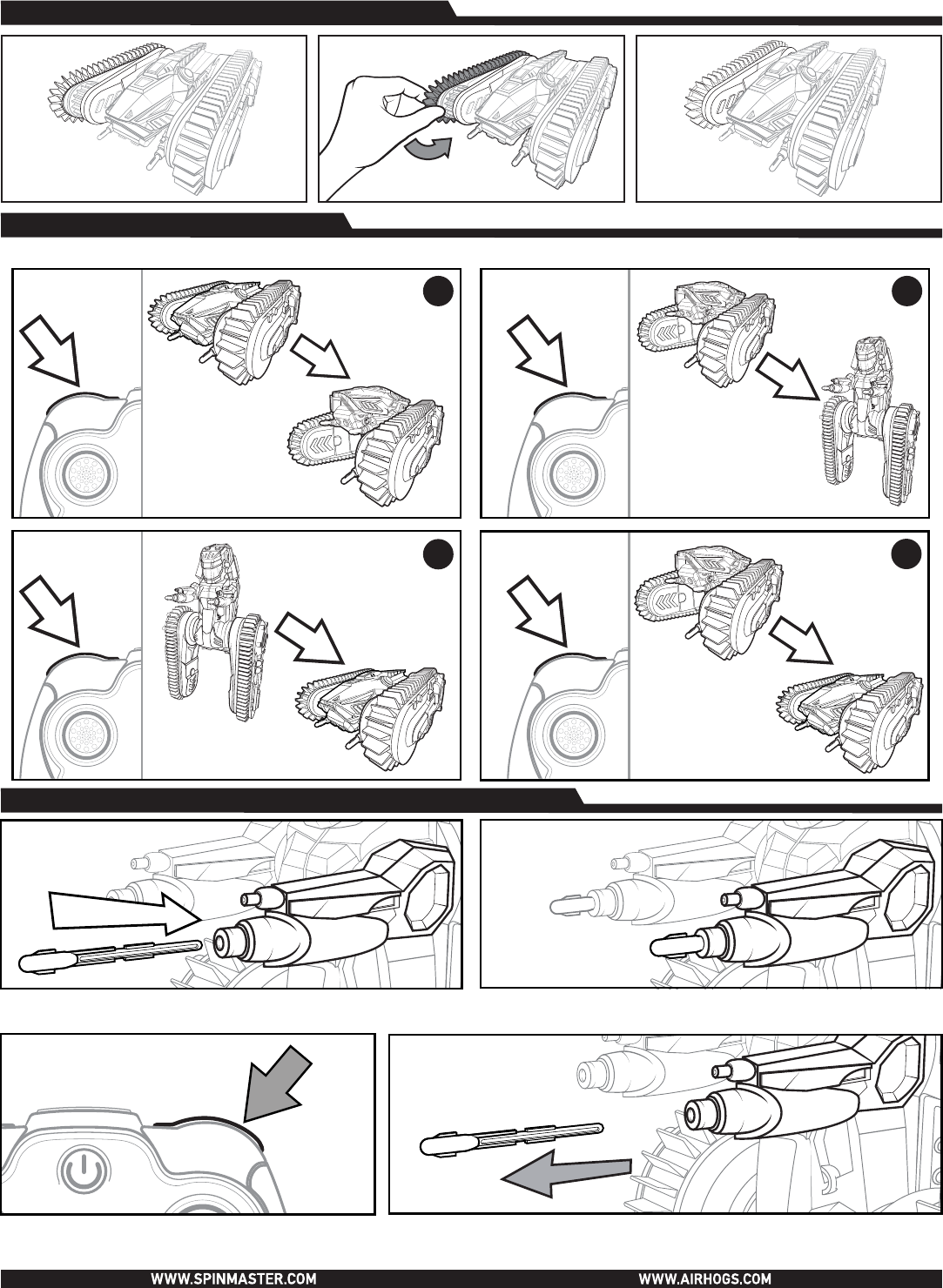 WWW.SPINMASTER.COM

WWW.AIRHOGS.COM