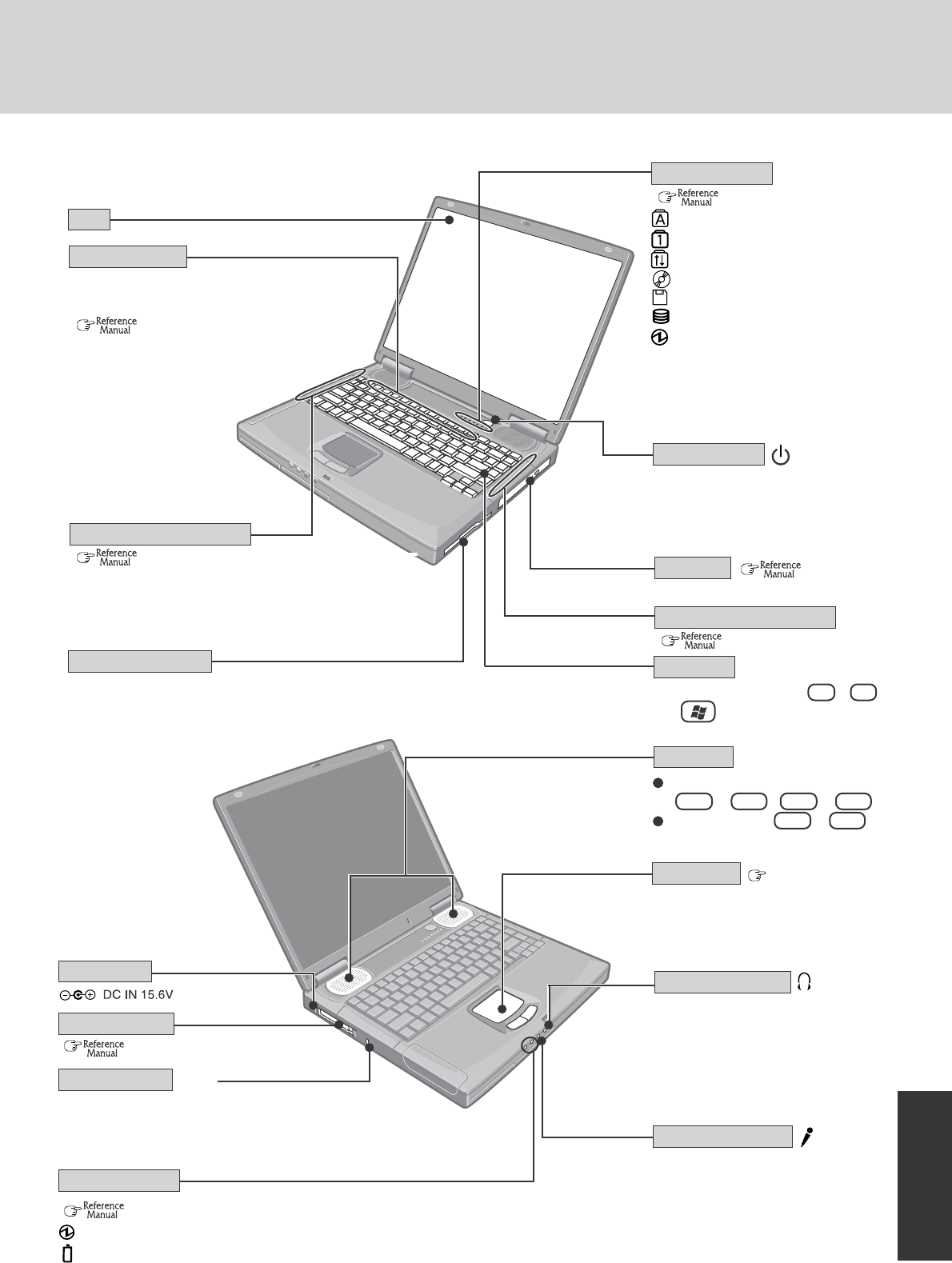 Reference Manual

Reference Manual

Reference Manual

Reference Manual

Reference Manual

DC IN 15.6V

Reference Manual

Reference Manual