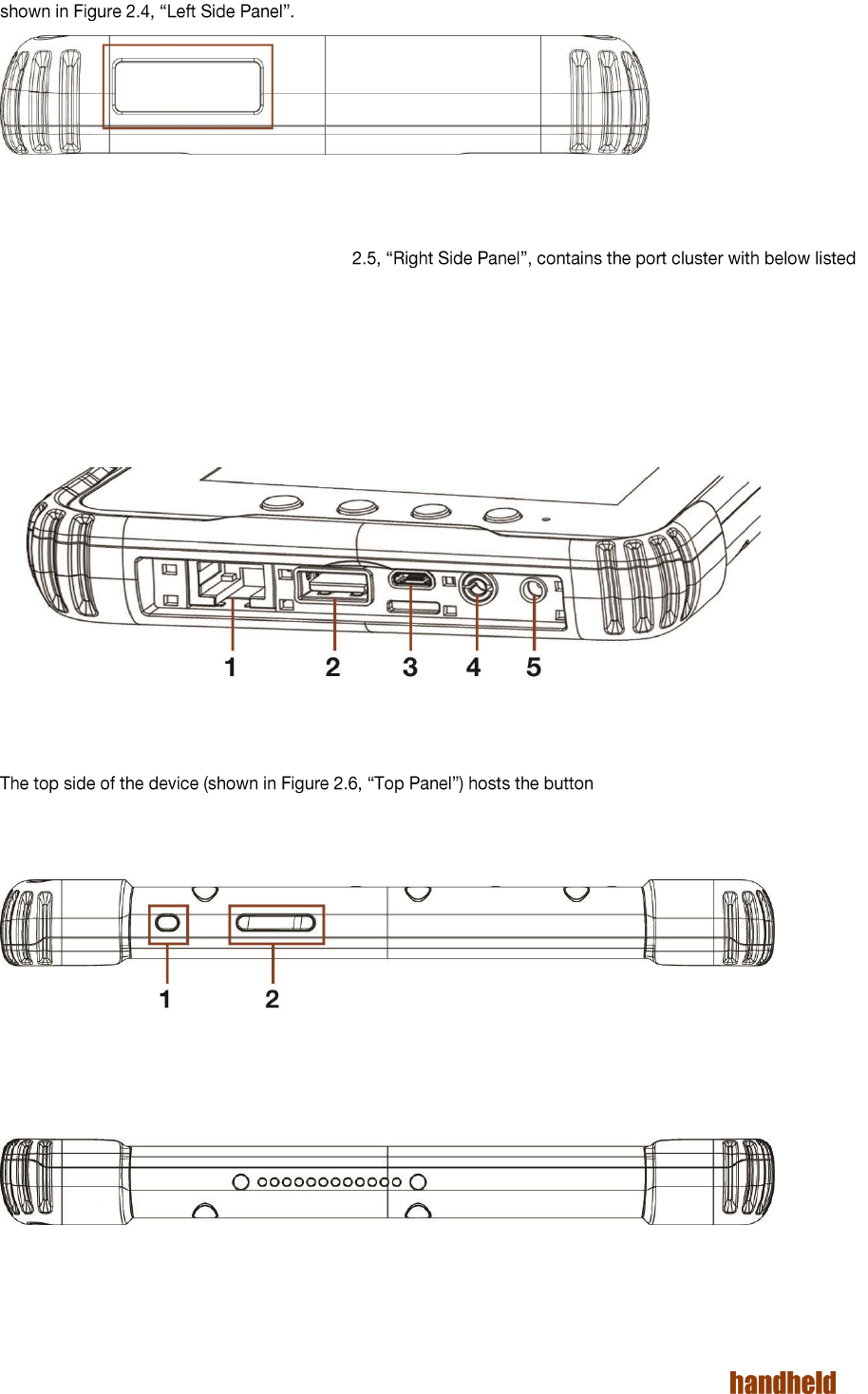 shown in Figure 2.4, “Left Side Panel”.

2.5, “Right Side Panel”, contains the port cluster with below listed

1 2 3 4 5

The top side of the device (shown in Figure 2.6, “Top Panel”) hosts the button

1 2

handheld