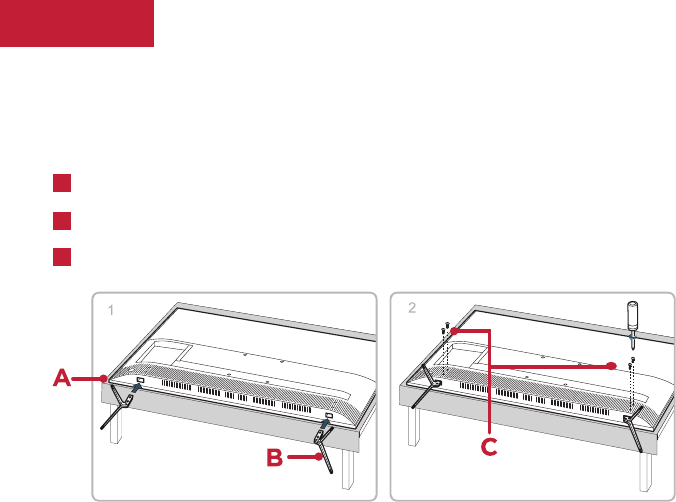 1

A

B

2

C