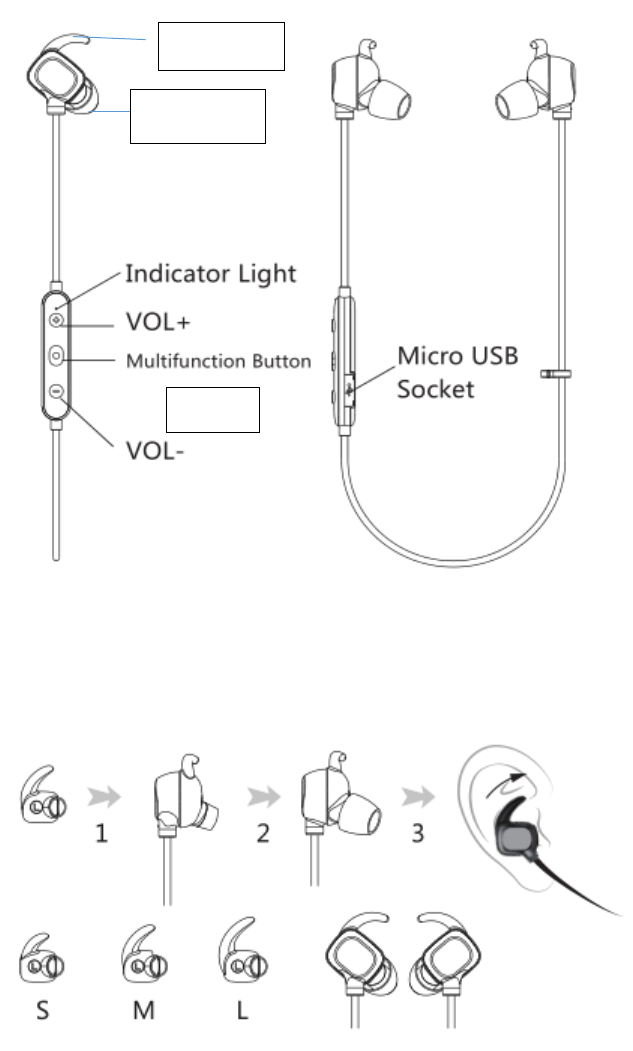 Indicator Light

VOL+

Multifunction Button

VOL-

Micro USB Socket

1

2

3

S

M

L