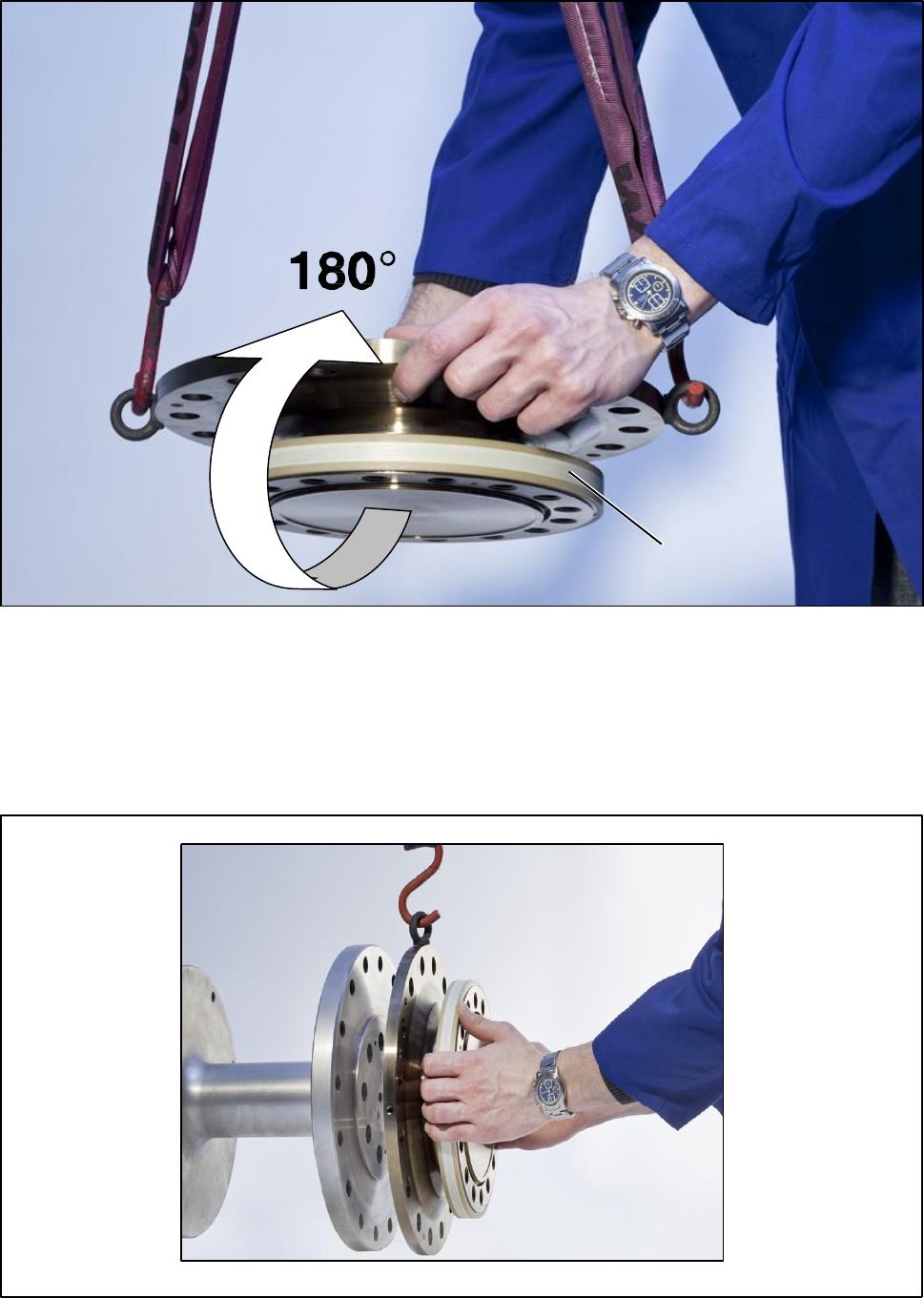 180°