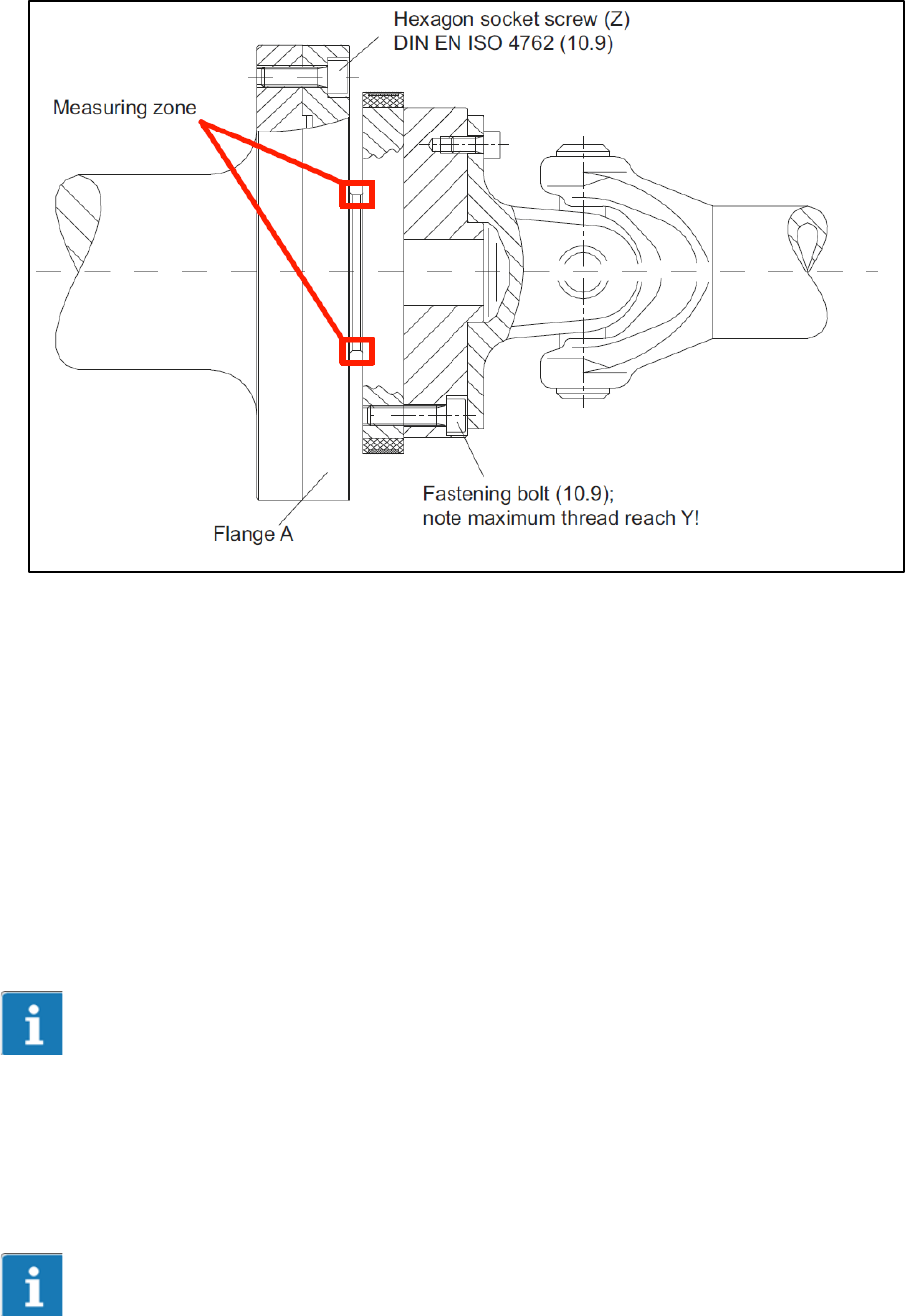 Hexagon socket screw (Z)
DIN EN ISO 4762 (10.9)

Measuring zone

Fastening bolt (10.9);
note maximum thread reach Y!

Flange A