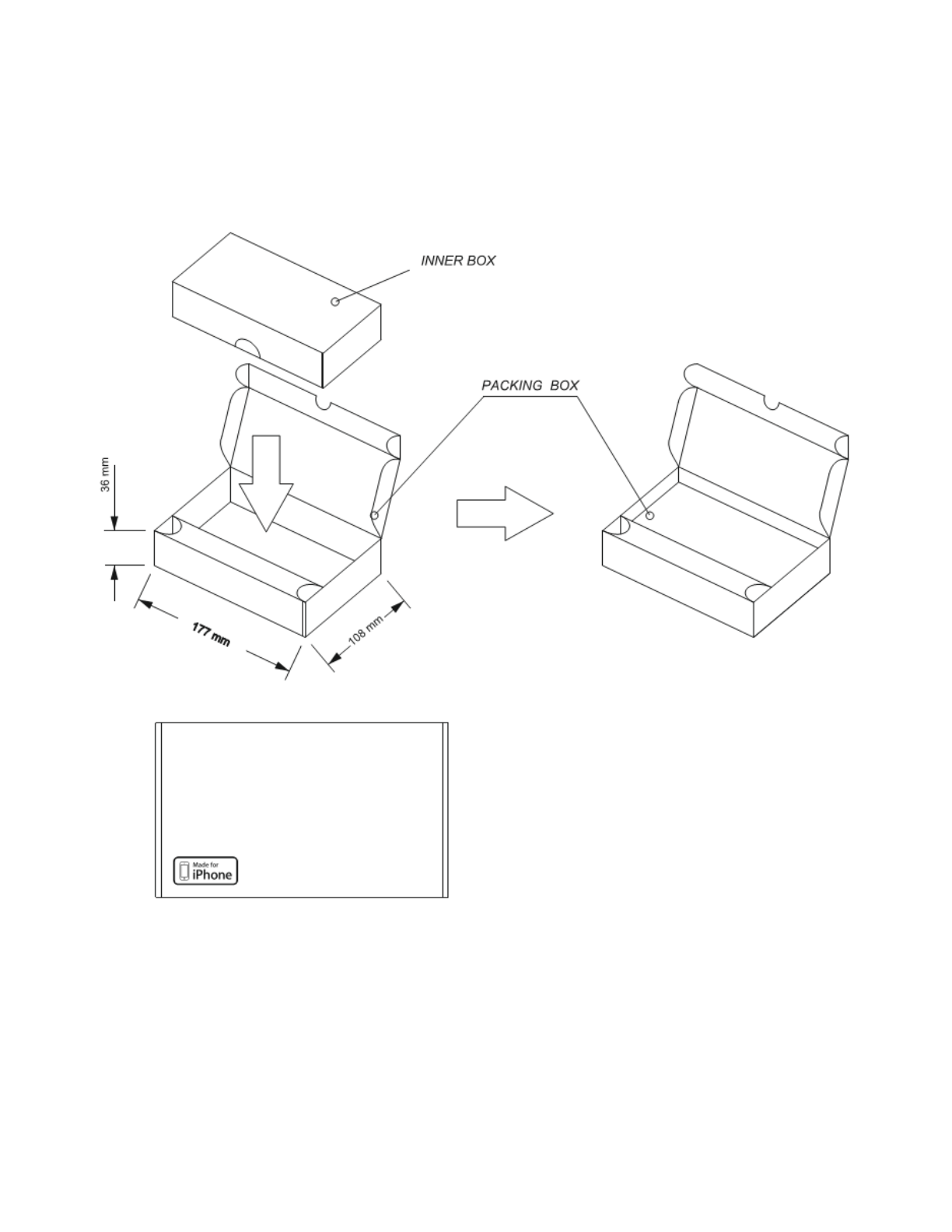 INNER BOX

PACKING BOX

36 mm

177 mm

108 mm

Made for
iPhone