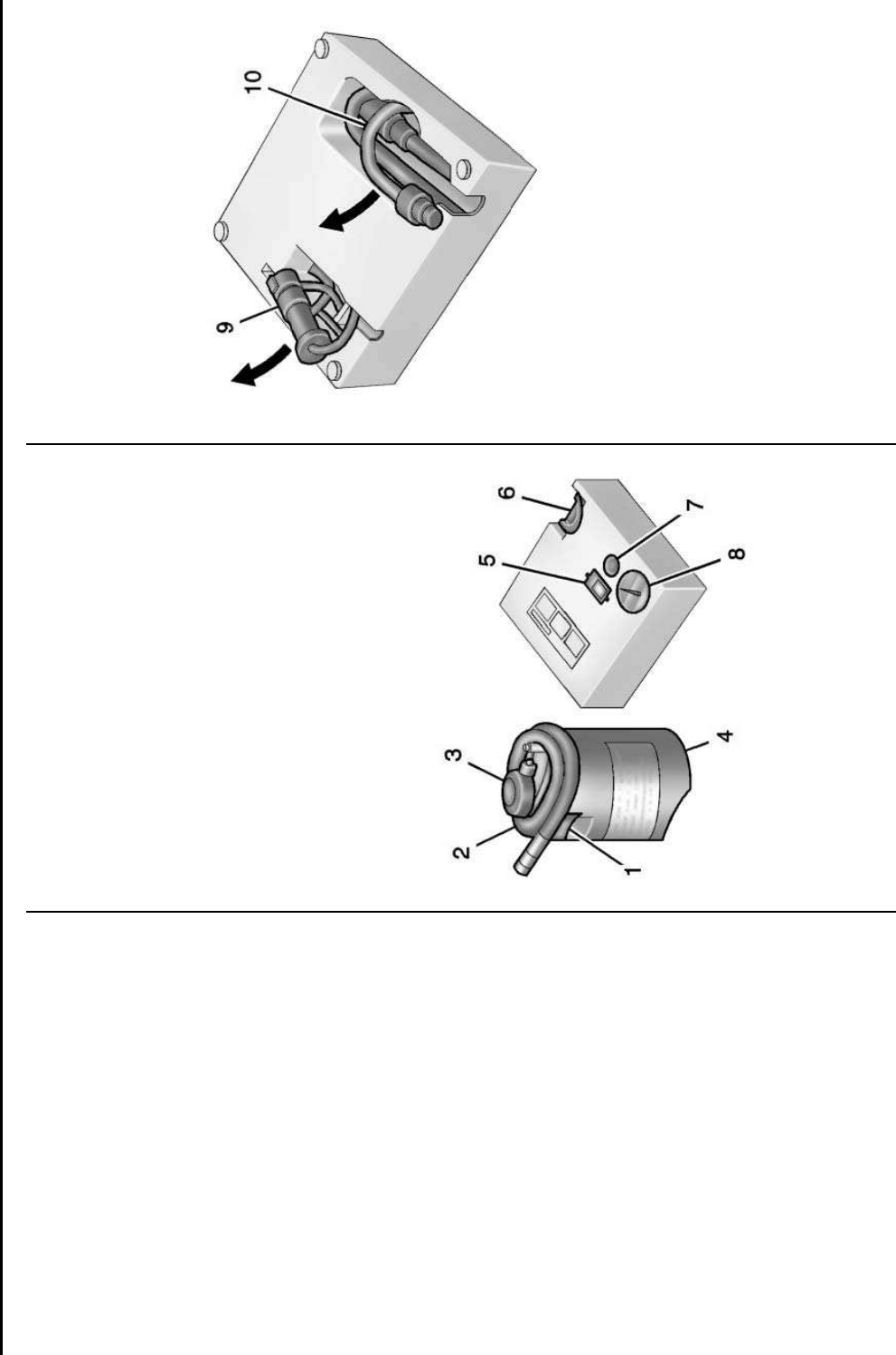 10
9
6
7
5
8
3
4
2
1