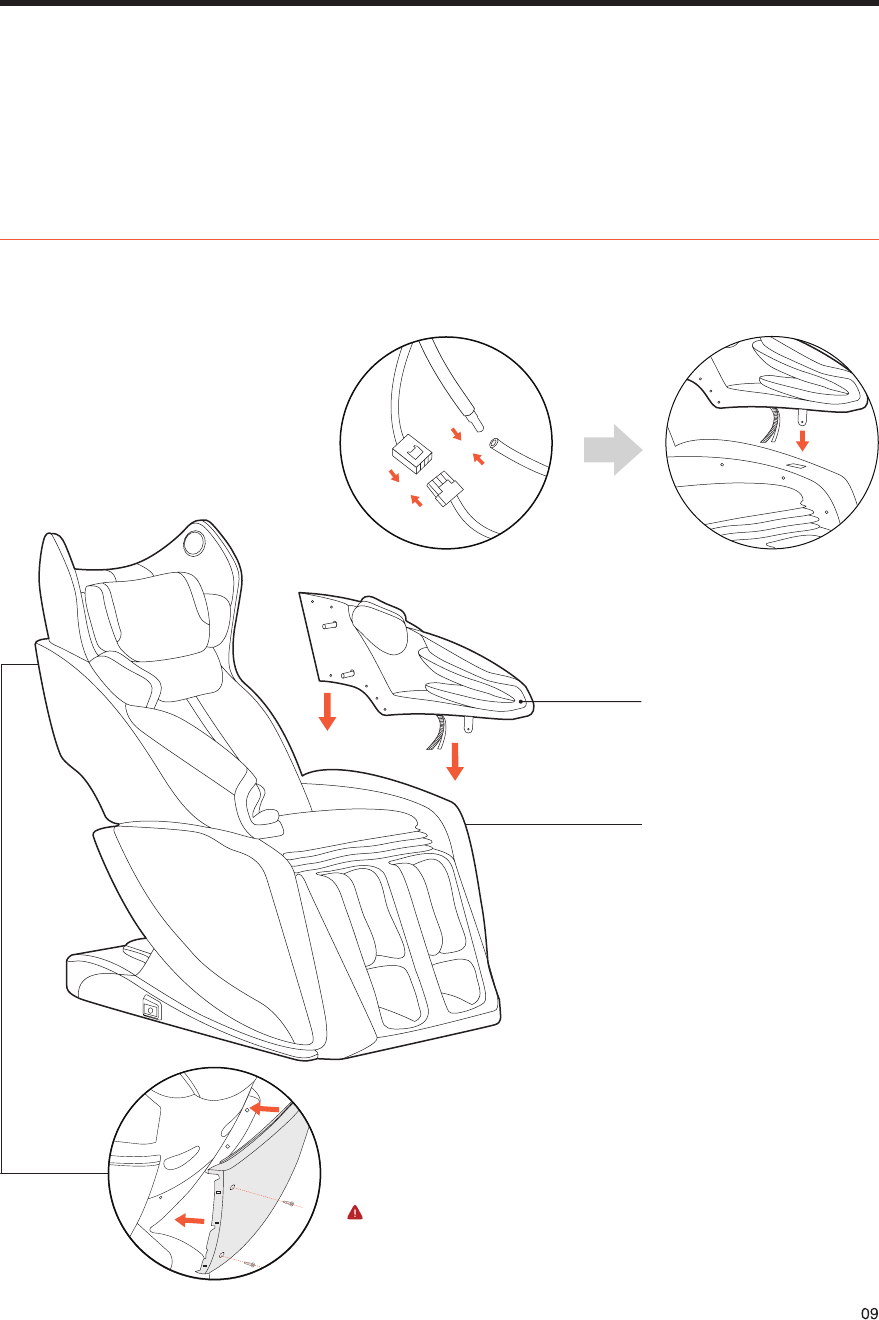 09