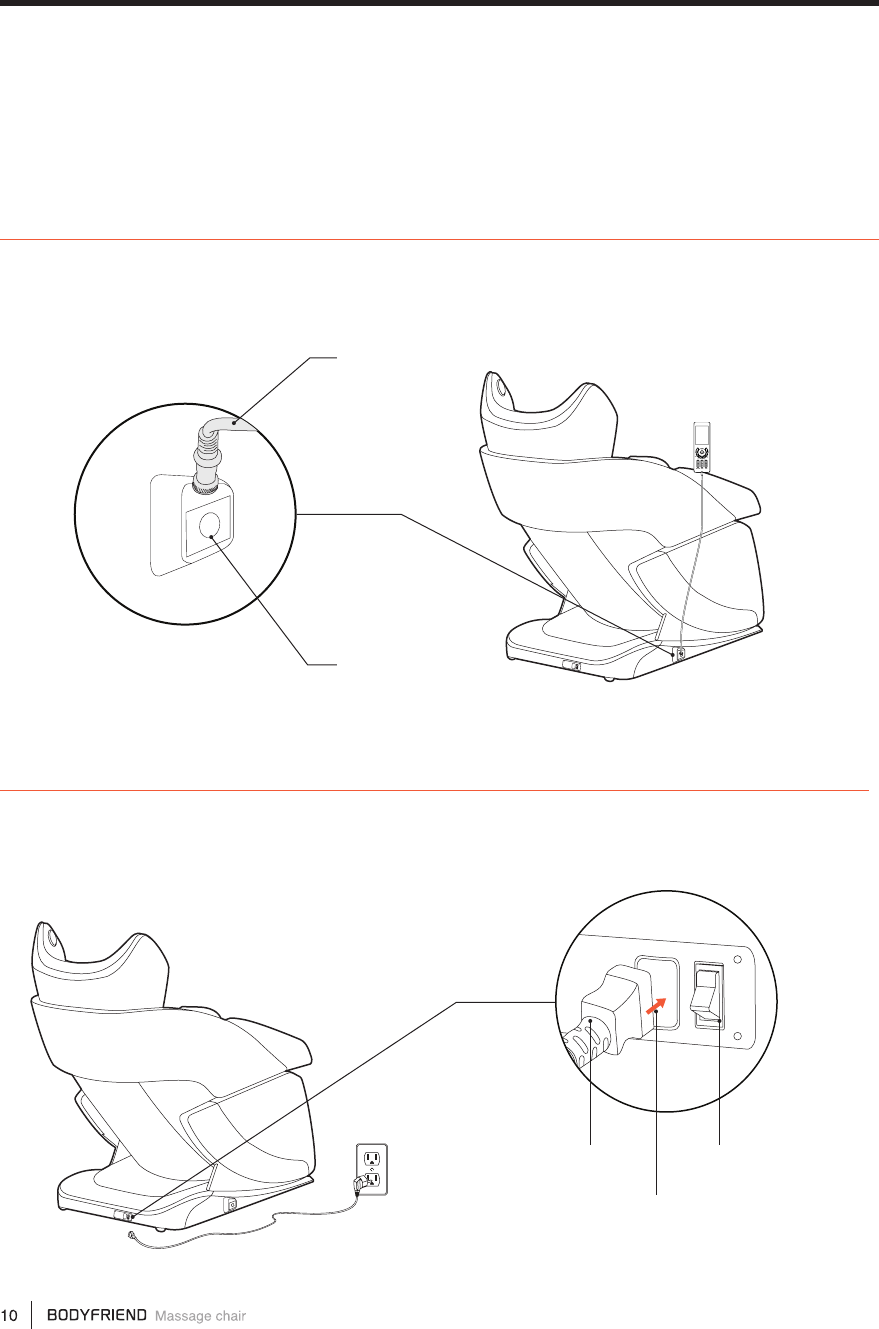 10 BODYFRIEND Massage chair