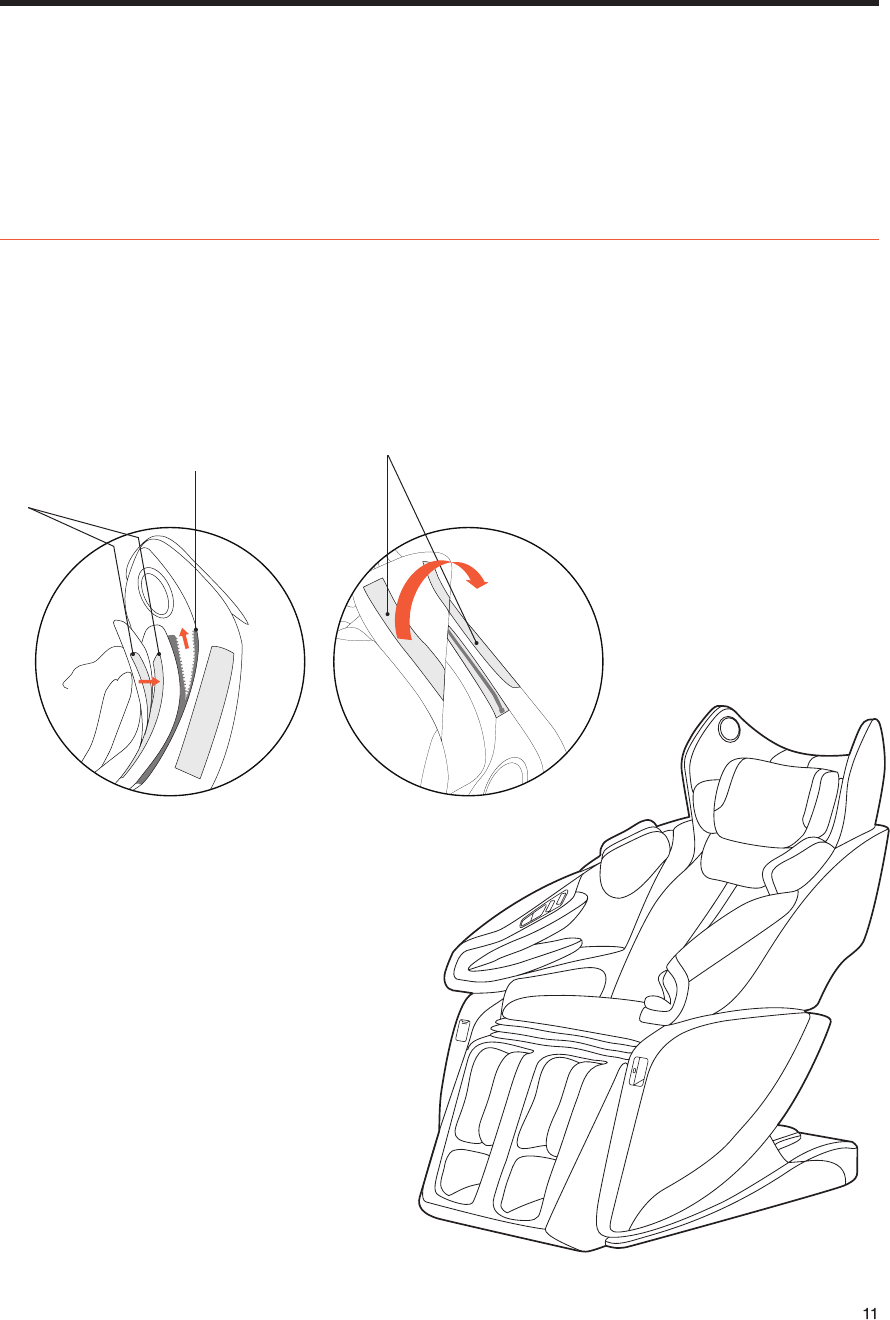 11