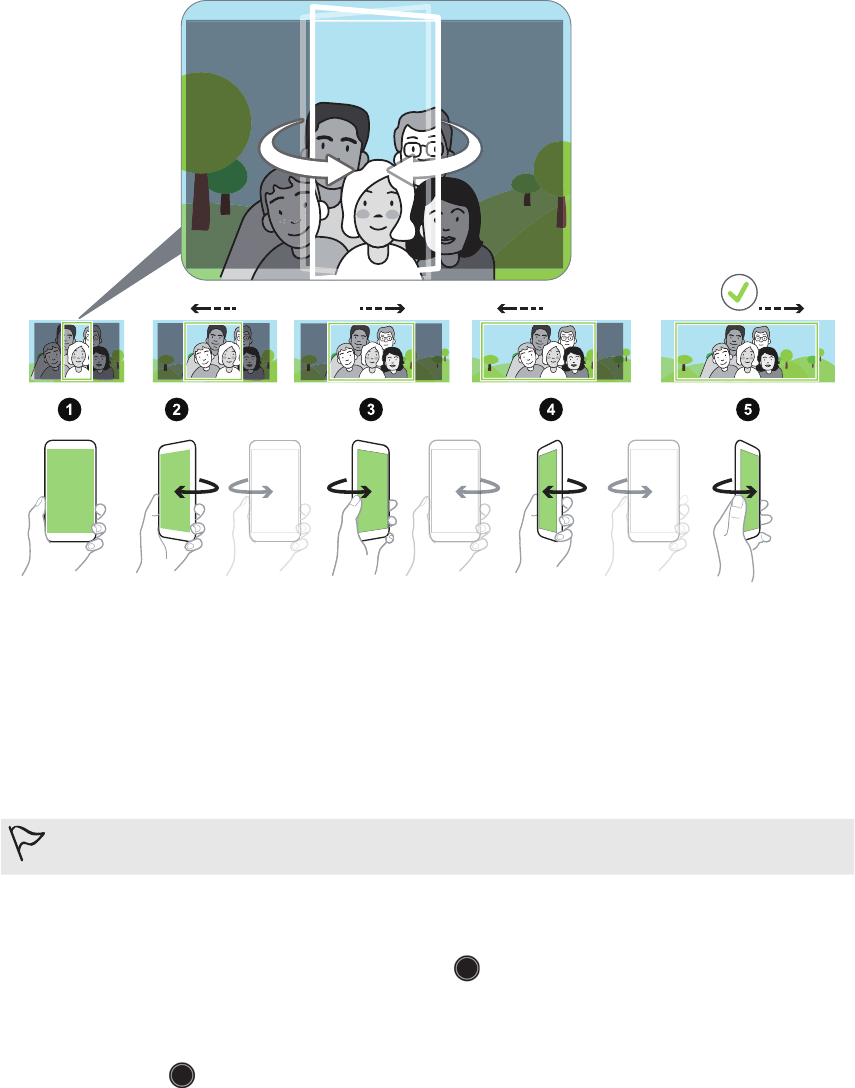 1

2

3

4

5