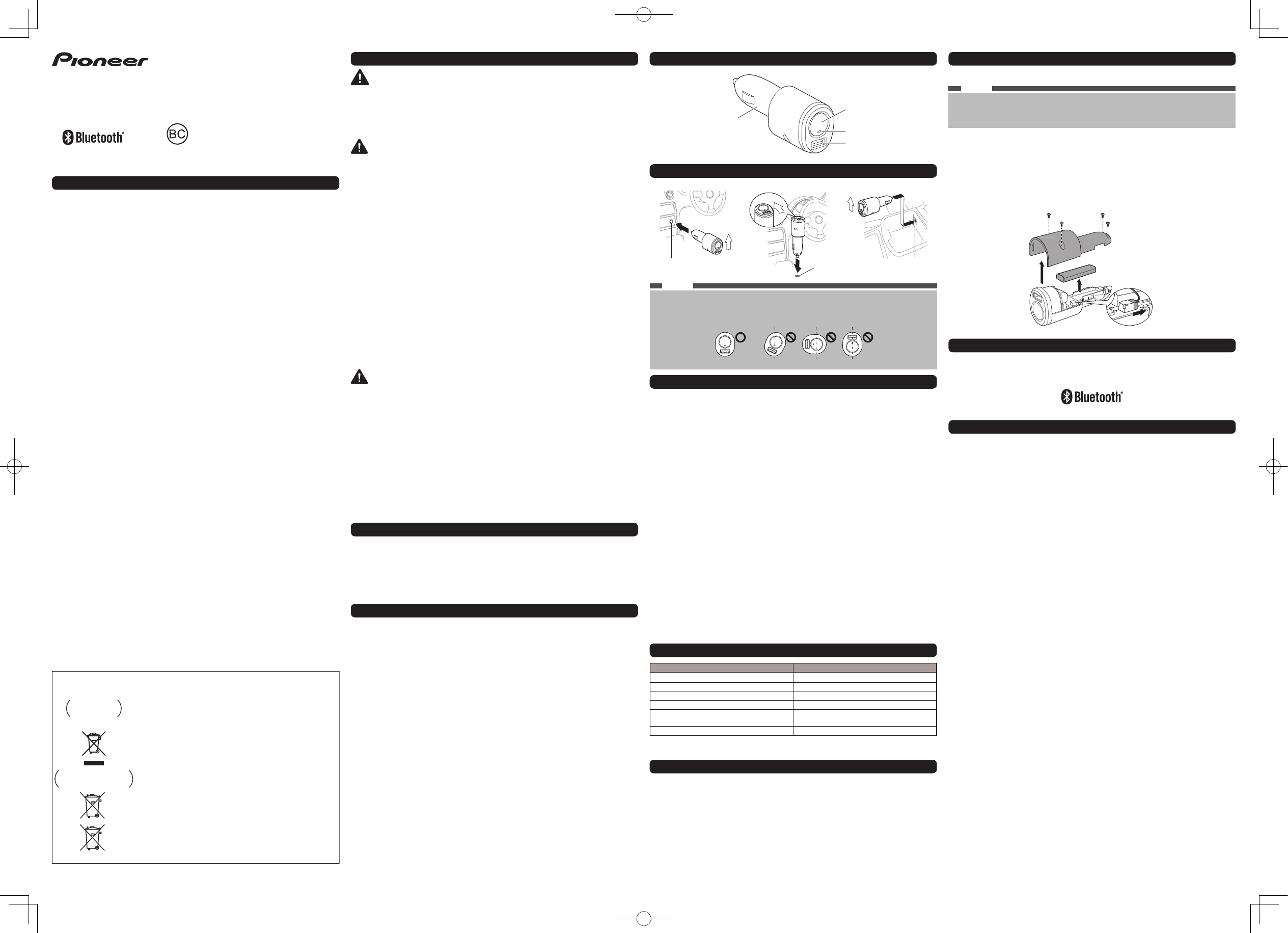 Pioneer

Bluetooth®

BC

Bluetooth®