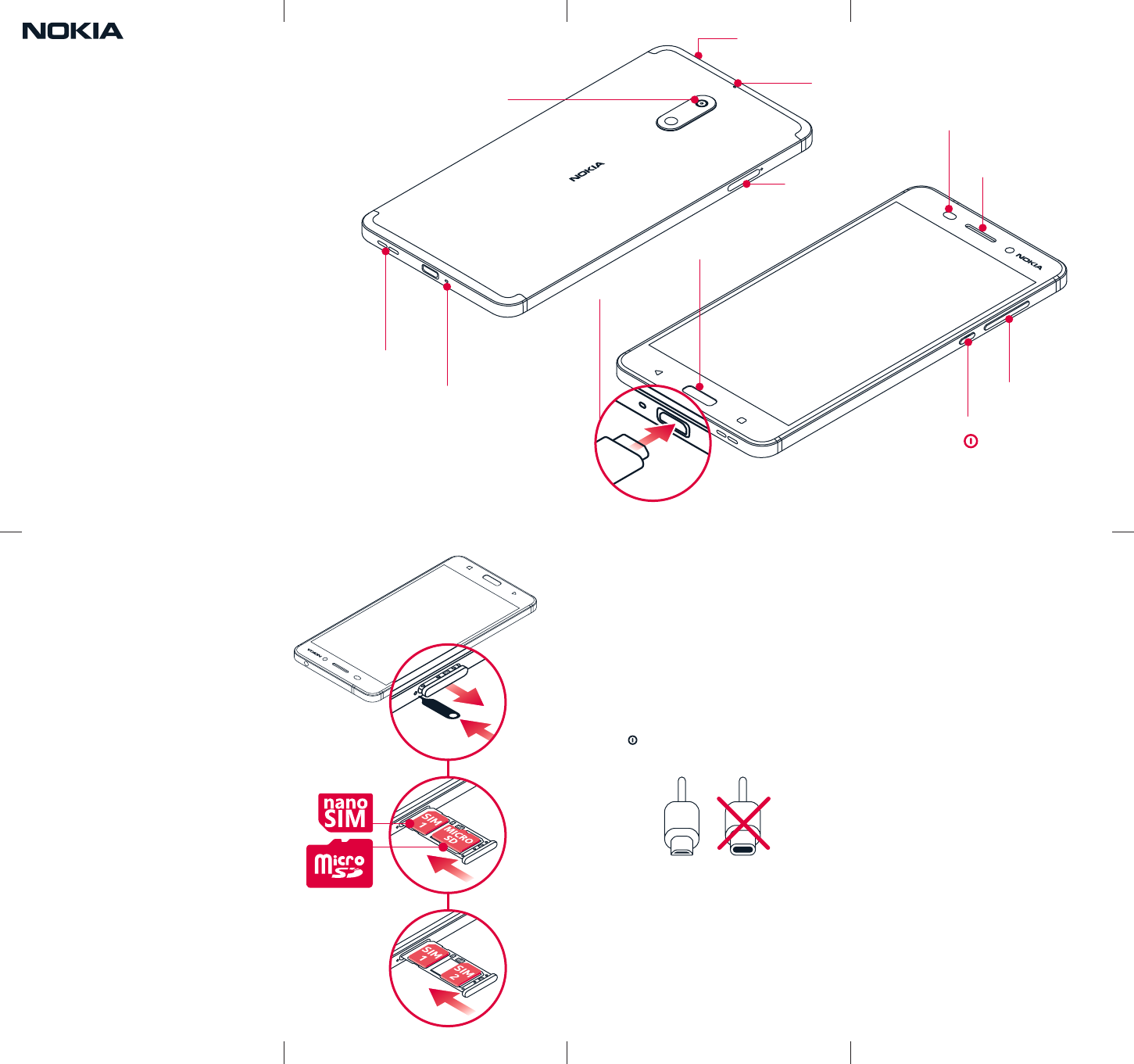 NOKIA

NOKIA

NOKIA

NOKIA

nano SIM

micro SD

SIM 1

MICRO SD

SIM 1

SIM 2