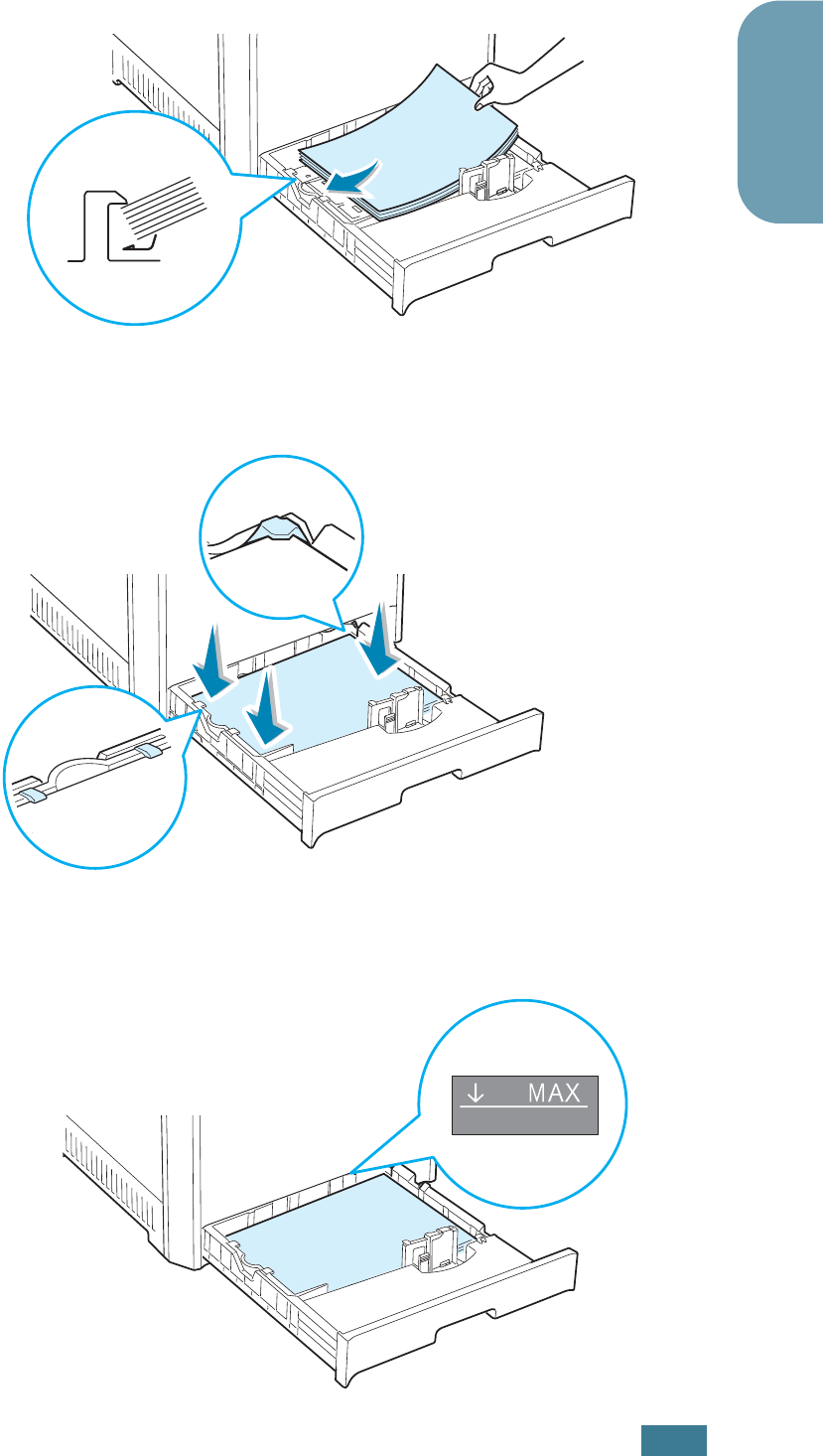 ↓ MAX