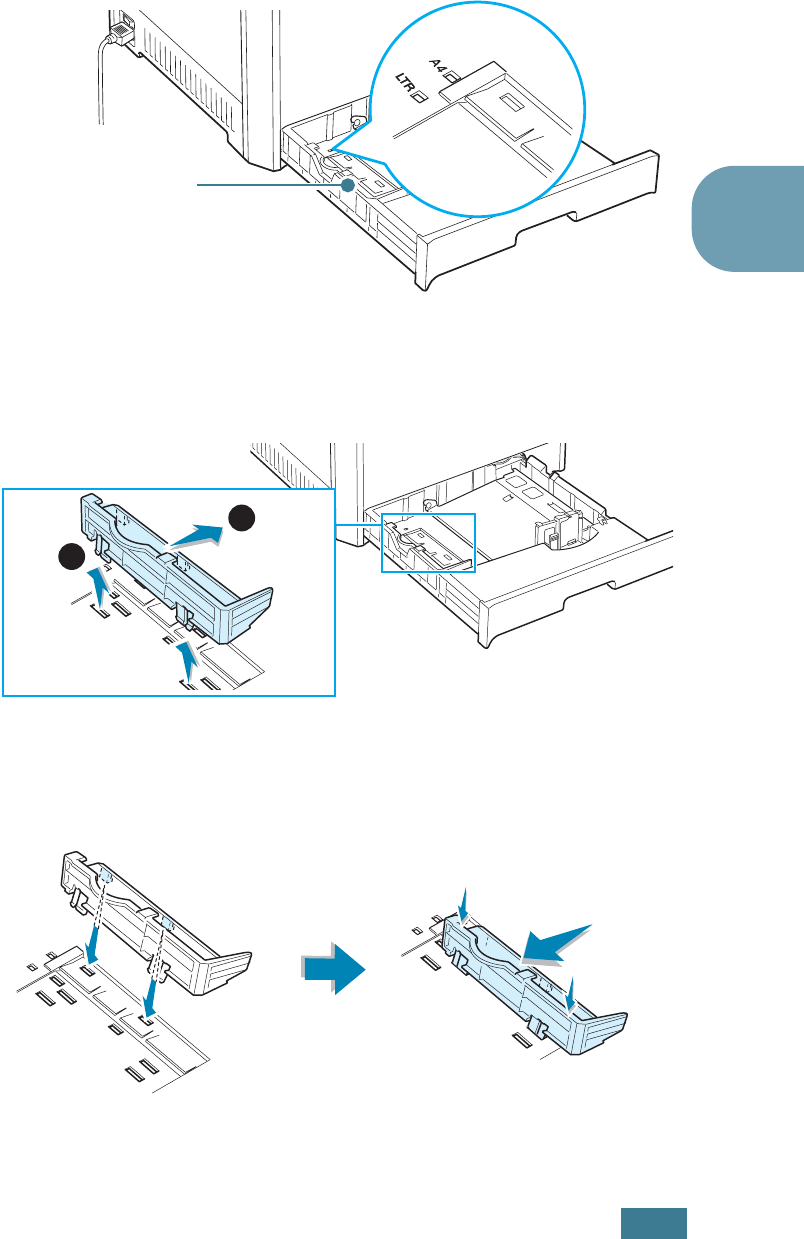 A4
LTR