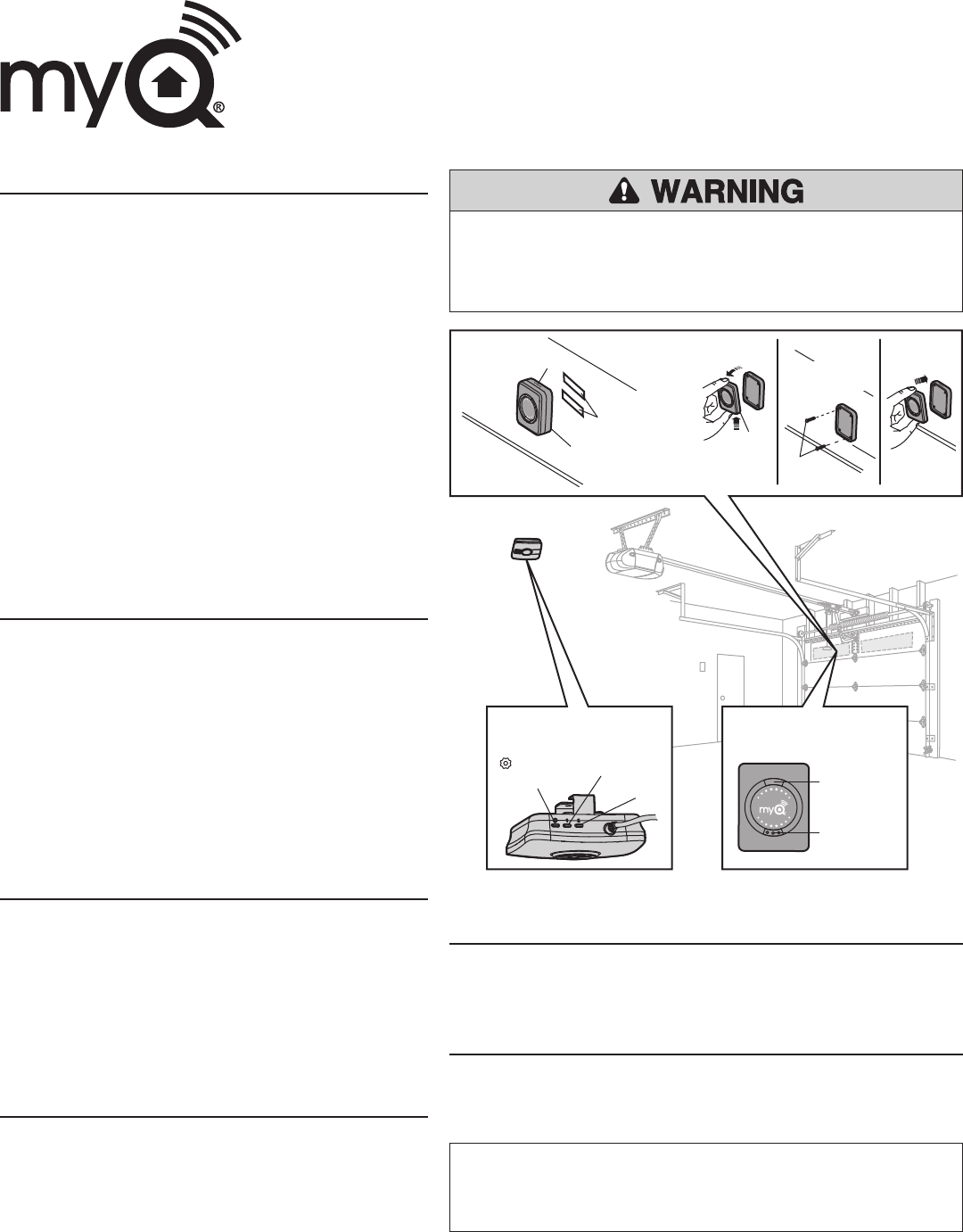 myQ®

WARNING

myQ