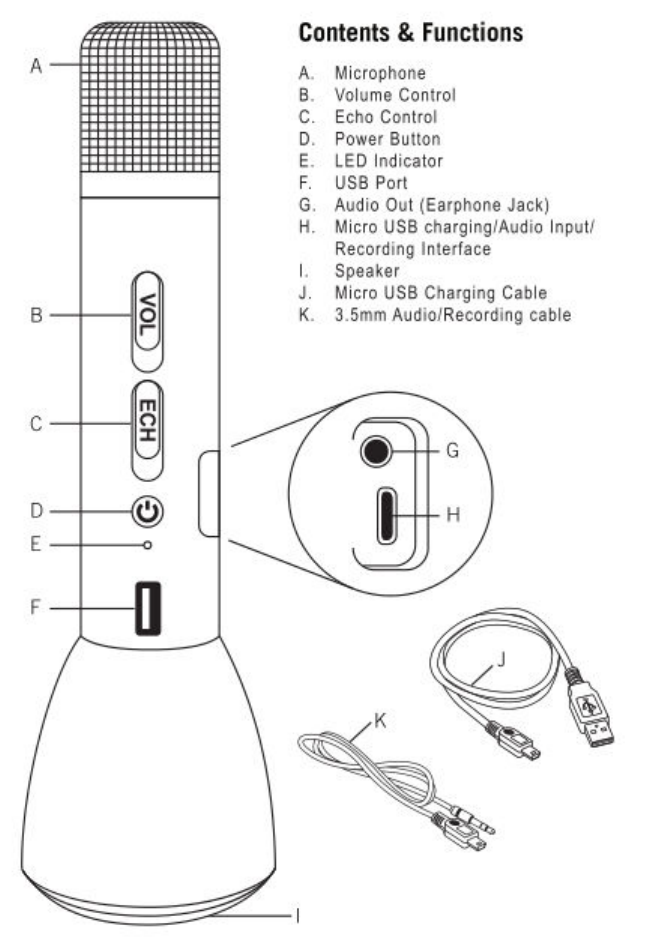 Contents & Functions

A. Microphone
B. Volume Control
C. Echo Control
D. Power Button
E. LED Indicator
F. USB Port
G. Audio Out (Earphone Jack)
H. Micro USB charging/Audio Input/ Recording Interface
I. Speaker
J. Micro USB Charging Cable
K. 3.5mm Audio/Recording cable

A

B

VOL

C

ECH

D

E

F

G

H

J

K

I