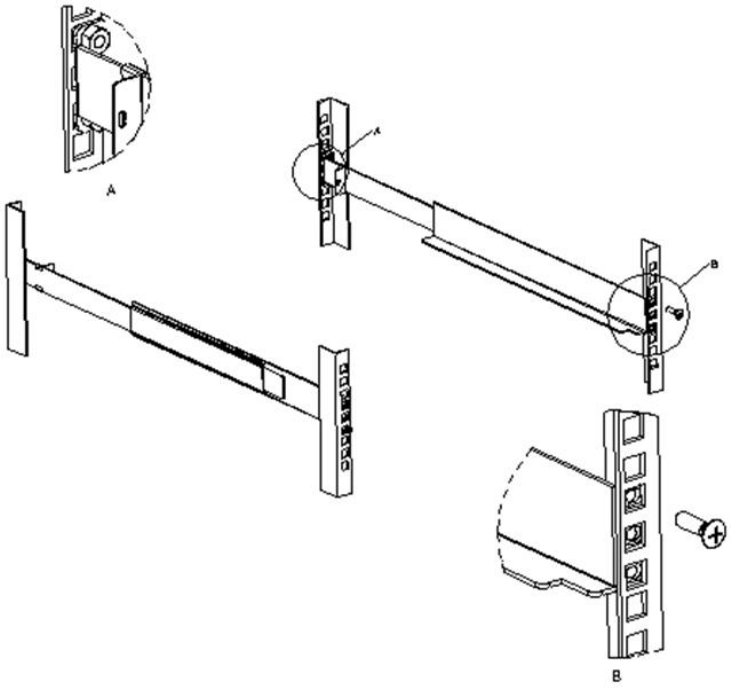 A
A
B
B