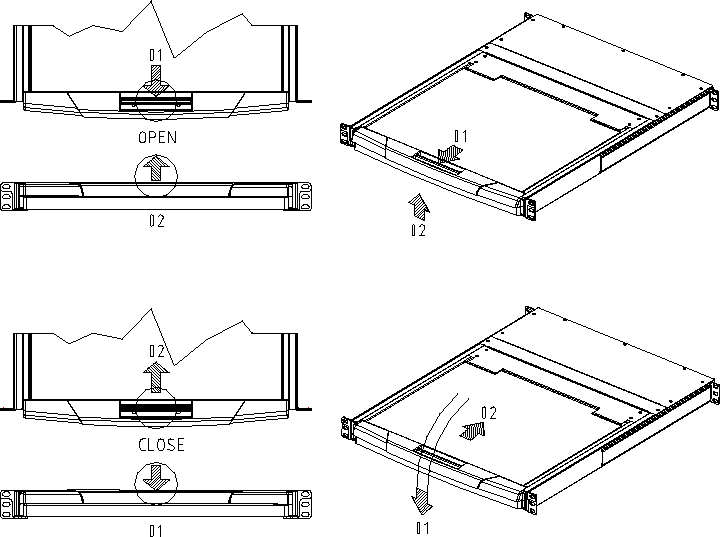 01
OPEN
02
01
02
02
CLOSE
01
02
01