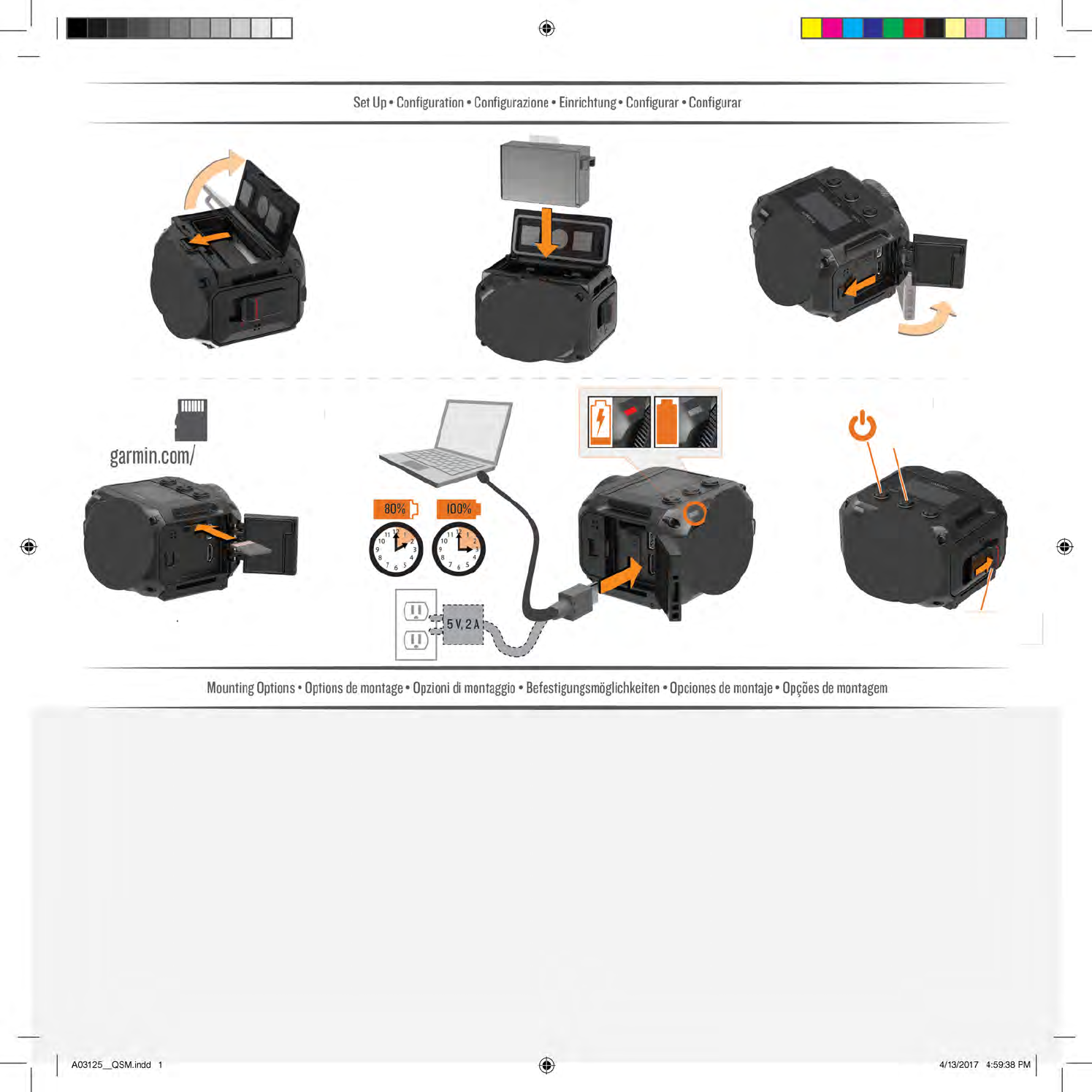 Set Up • Configuration • Configurazione • Einrichtung • Configurar • Configurar

garmin.com/

80%

100%

5 V, 2 A

Mounting Options • Options de montage • Opzioni di montaggio • Befestigungsmöglichkeiten • Opciones de montaje • Opções de montagem

A03125__QSM.indd 1

4/13/2017 4:59:38 PM