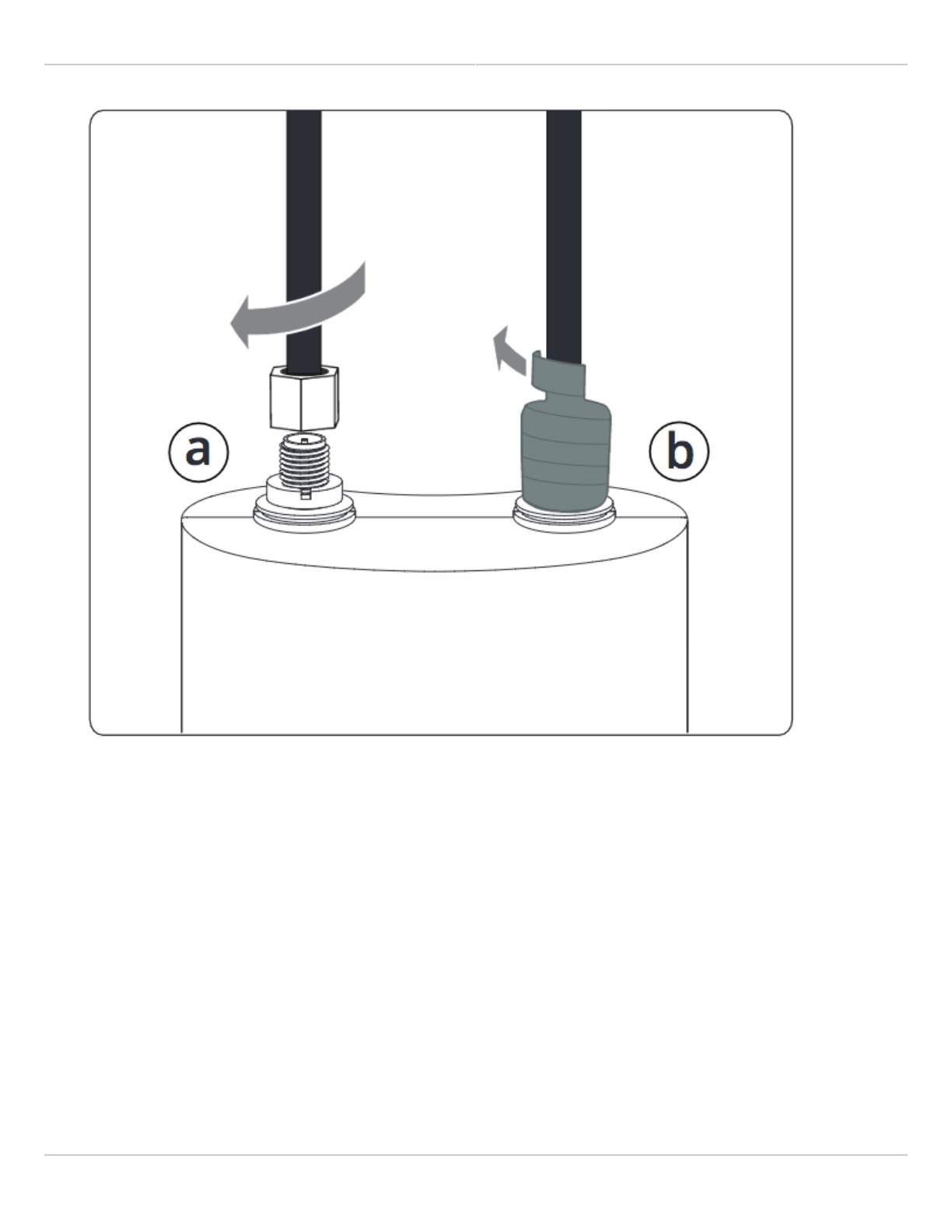 a

b