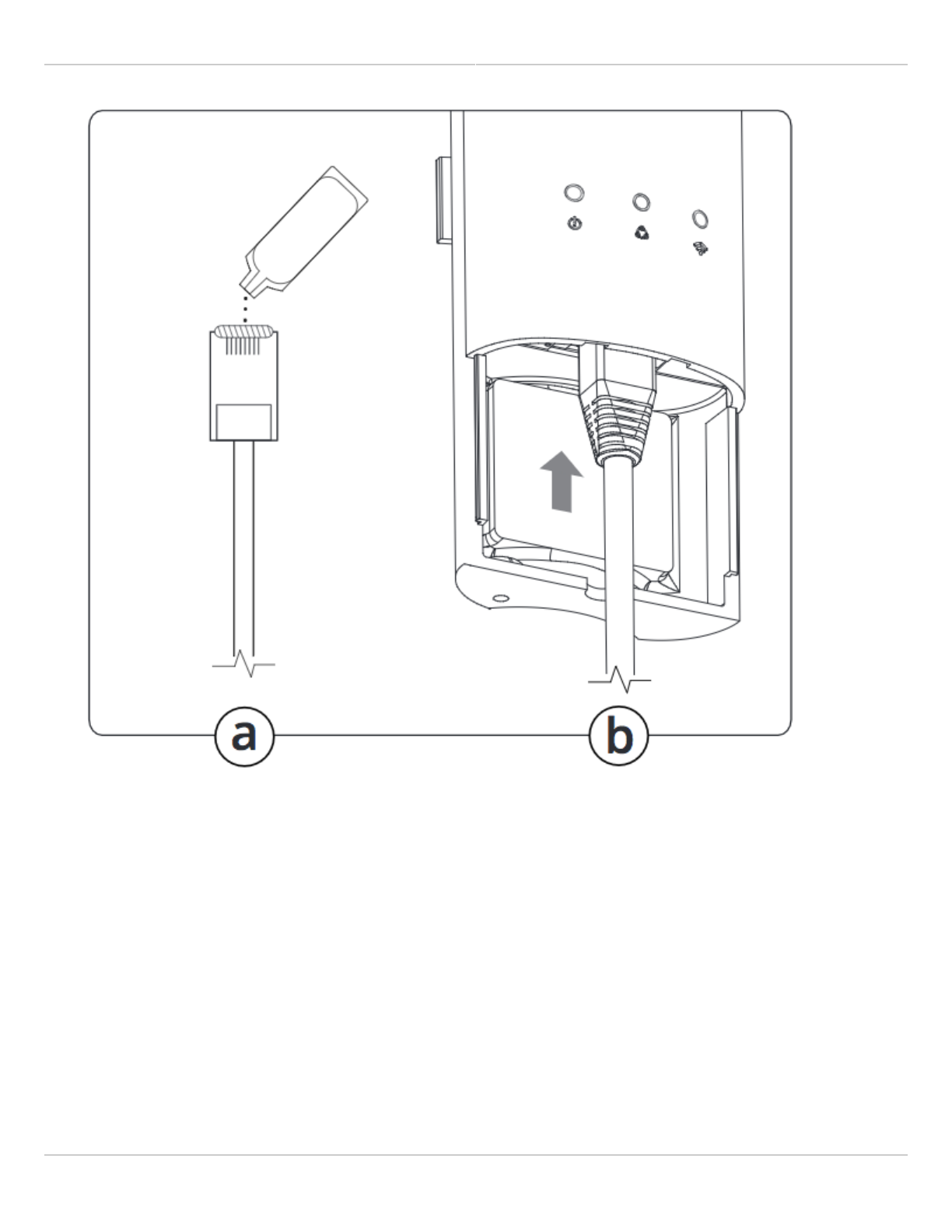 a

b