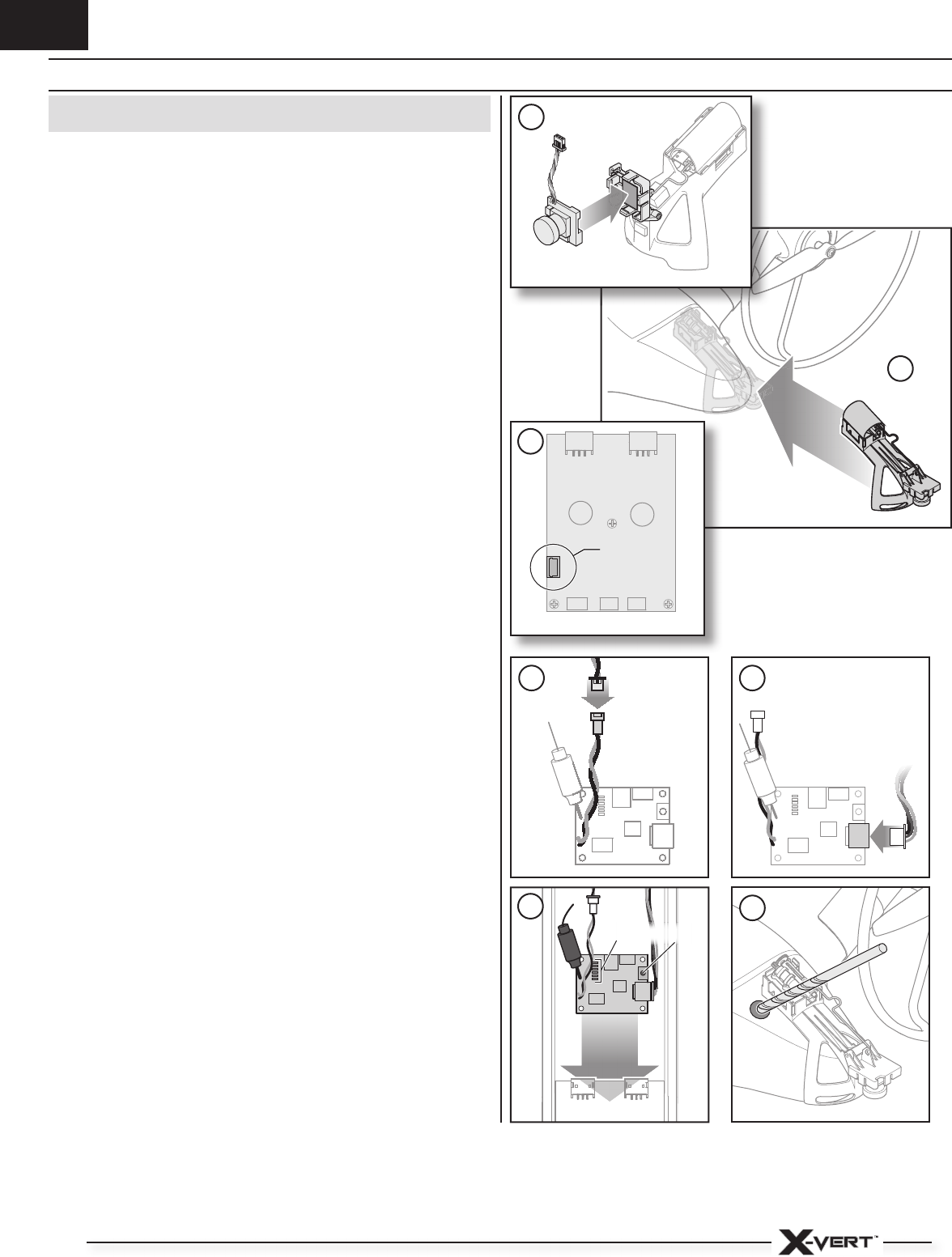 X-VERT™