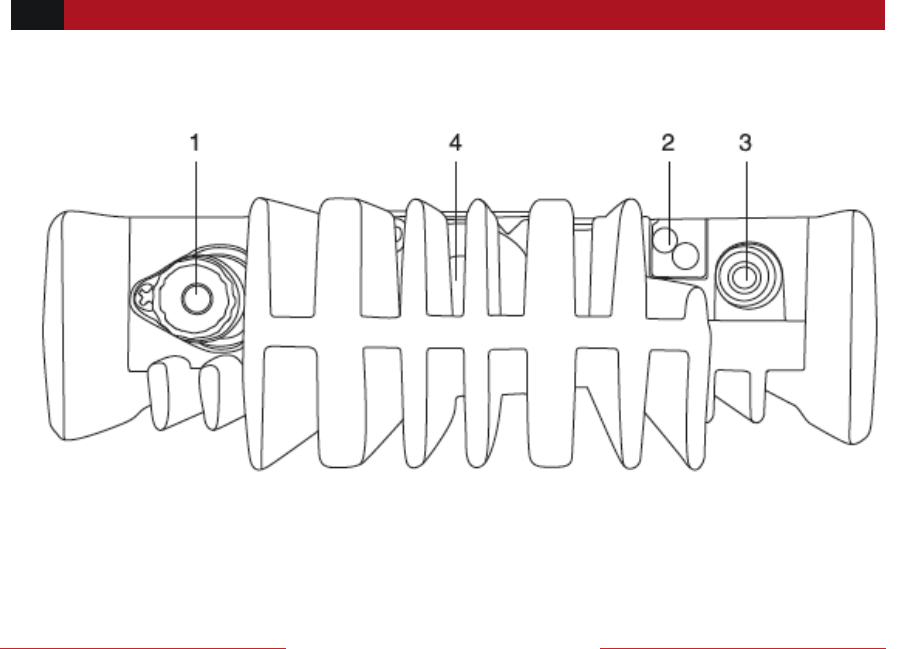 1
4
2
3