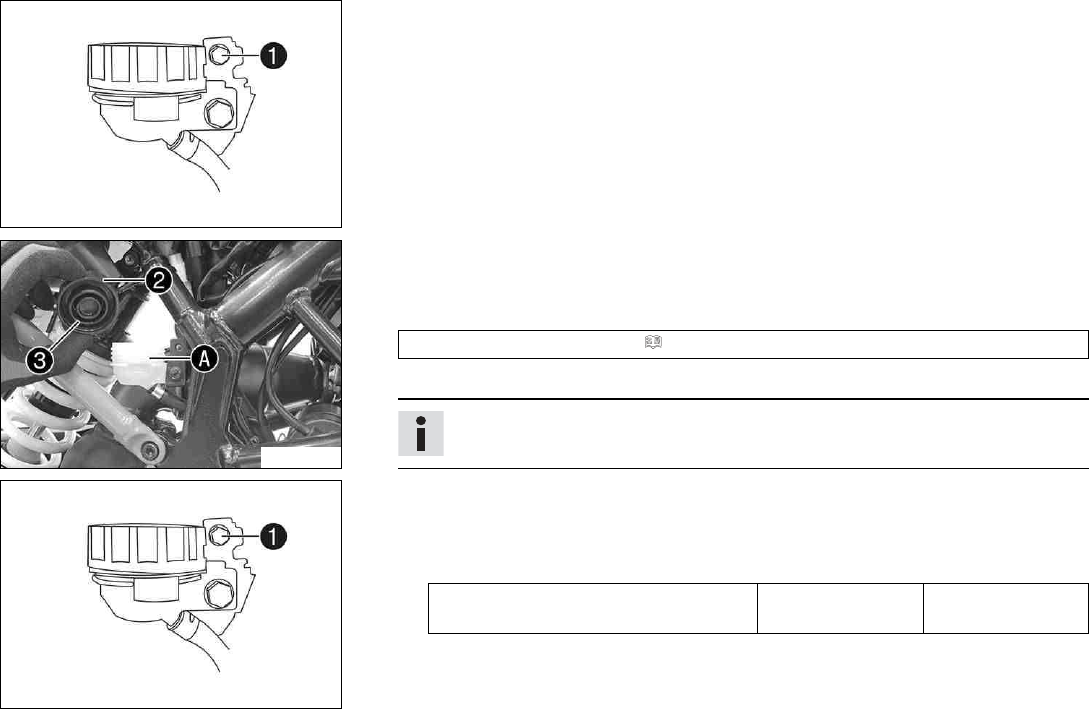 1

2

3

A

1