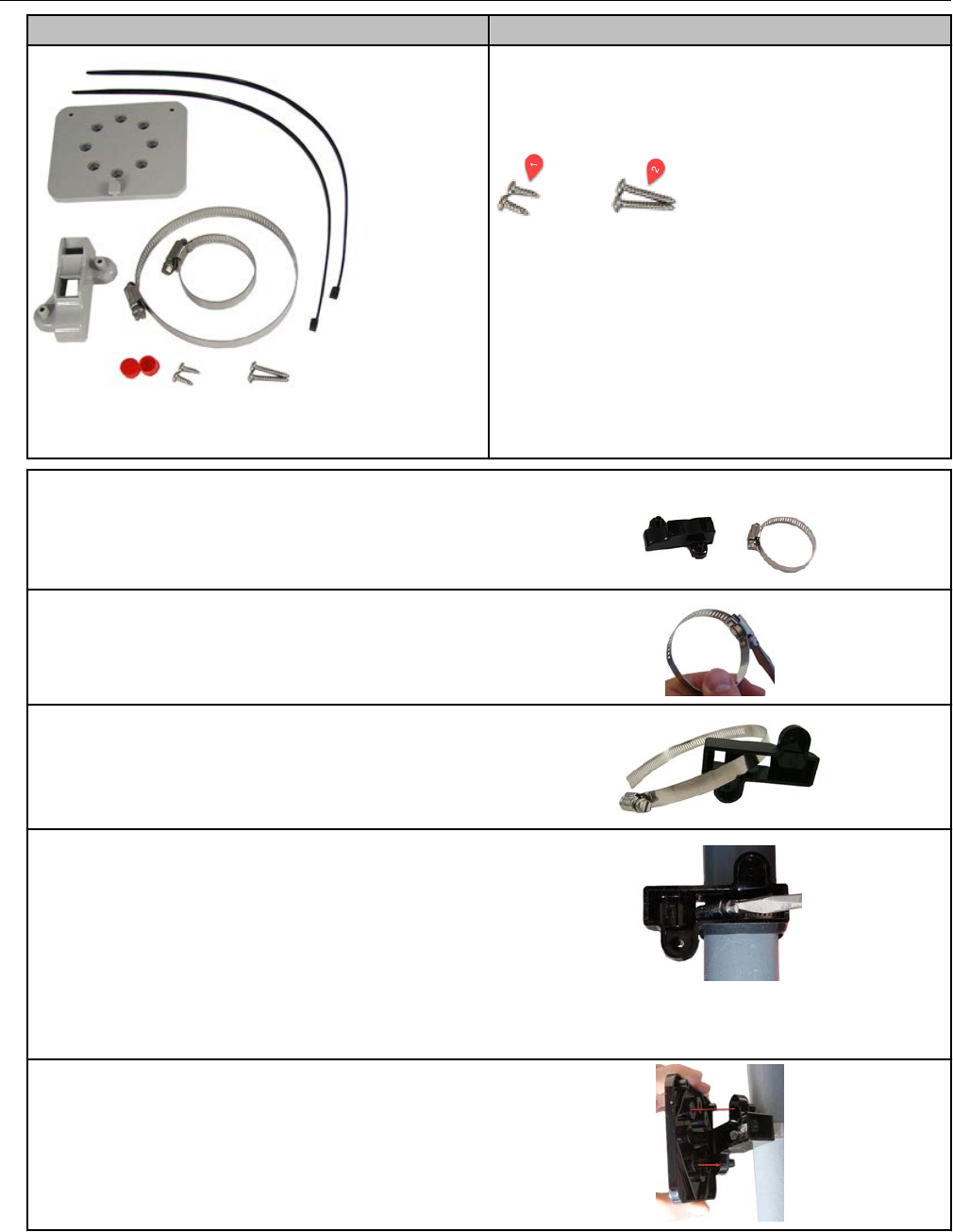 1

2