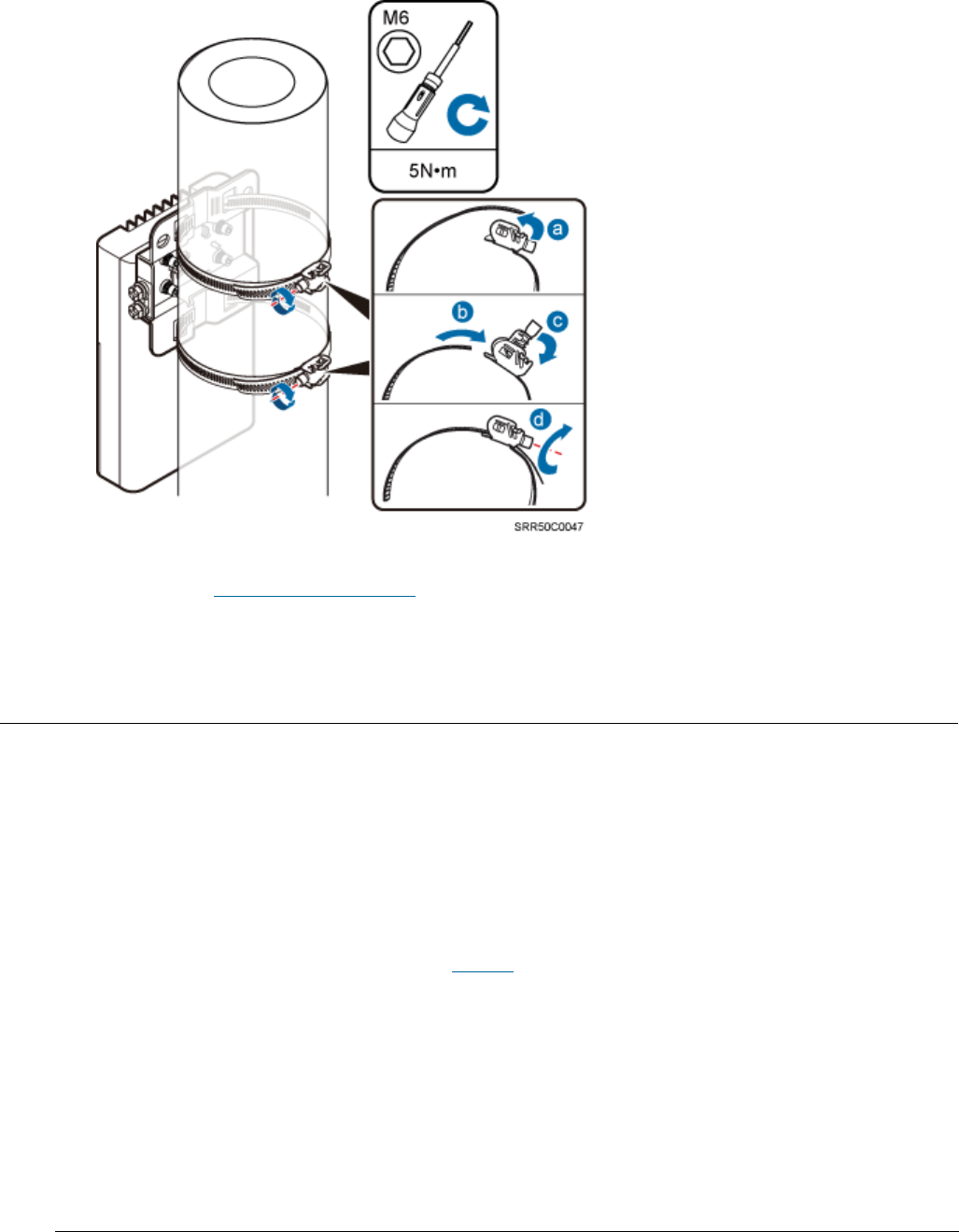 M6

5N•m

a

b

c

d

SRR50C0047