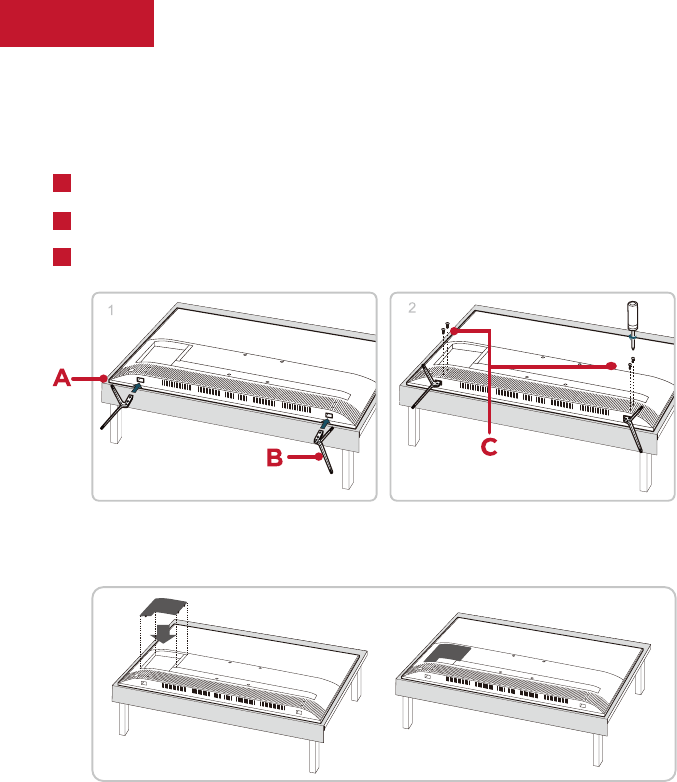 1

A

B

2

C