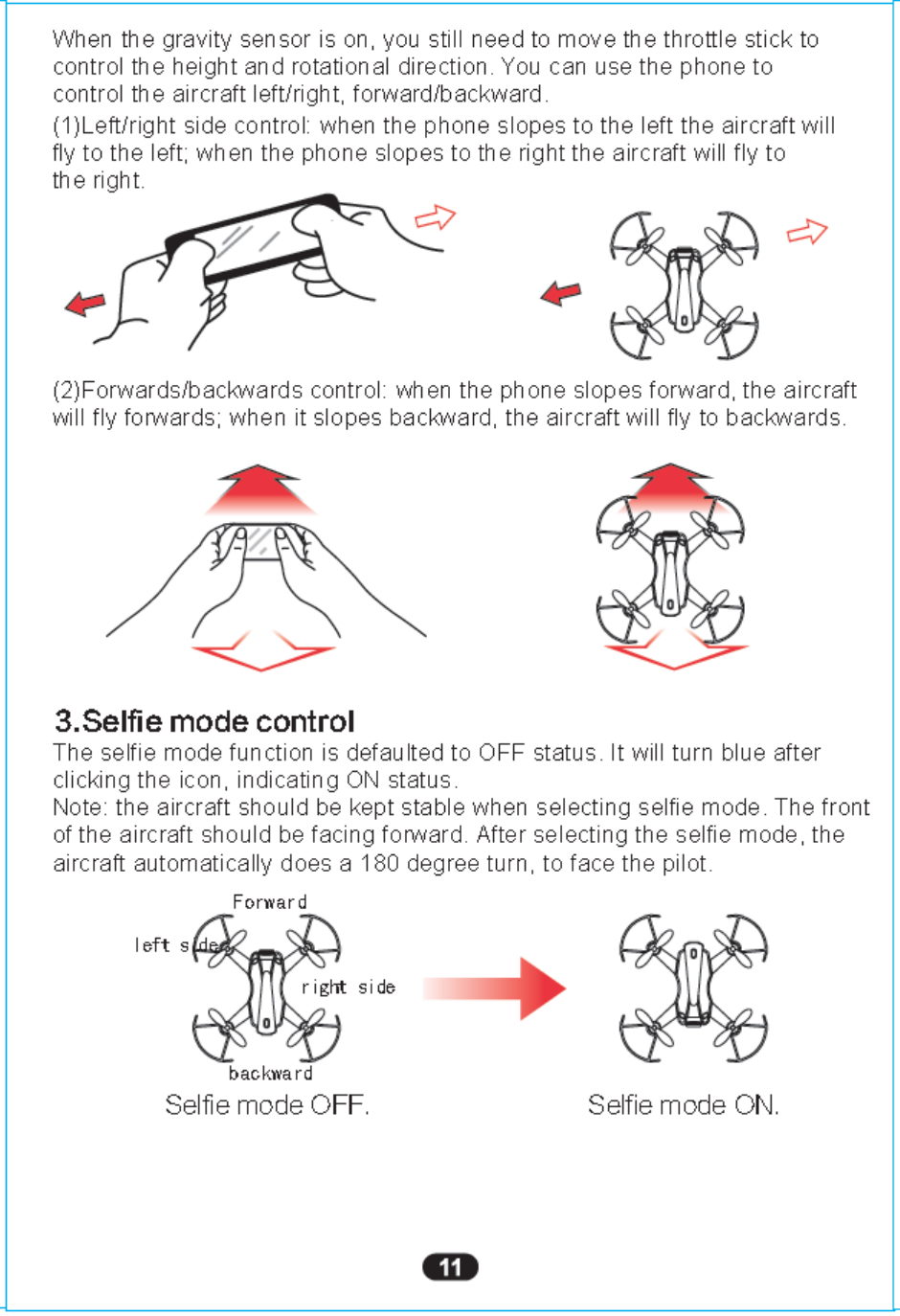 When the gravity sensor is on, you still need to move the throttle stick to control the height and rotational direction. You can use the phone to control the aircraft left/right, forward/backward.

(1)Left/right side control: when the phone slopes to the left the aircraft will fly to the left; when the phone slopes to the right the aircraft will fly to the right.

(2)Forwards/backwards control: when the phone slopes forward, the aircraft will fly forwards; when it slopes backward, the aircraft will fly to backwards.

3.Selfie mode control

The selfie mode function is defaulted to OFF status. It will turn blue after clicking the icon, indicating ON status.

Note: the aircraft should be kept stable when selecting selfie mode. The front of the aircraft should be facing forward. After selecting the selfie mode, the aircraft automatically does a 180 degree turn, to face the pilot.

Forward

left side

right side

backward

Selfie mode OFF.

Selfie mode ON.

11