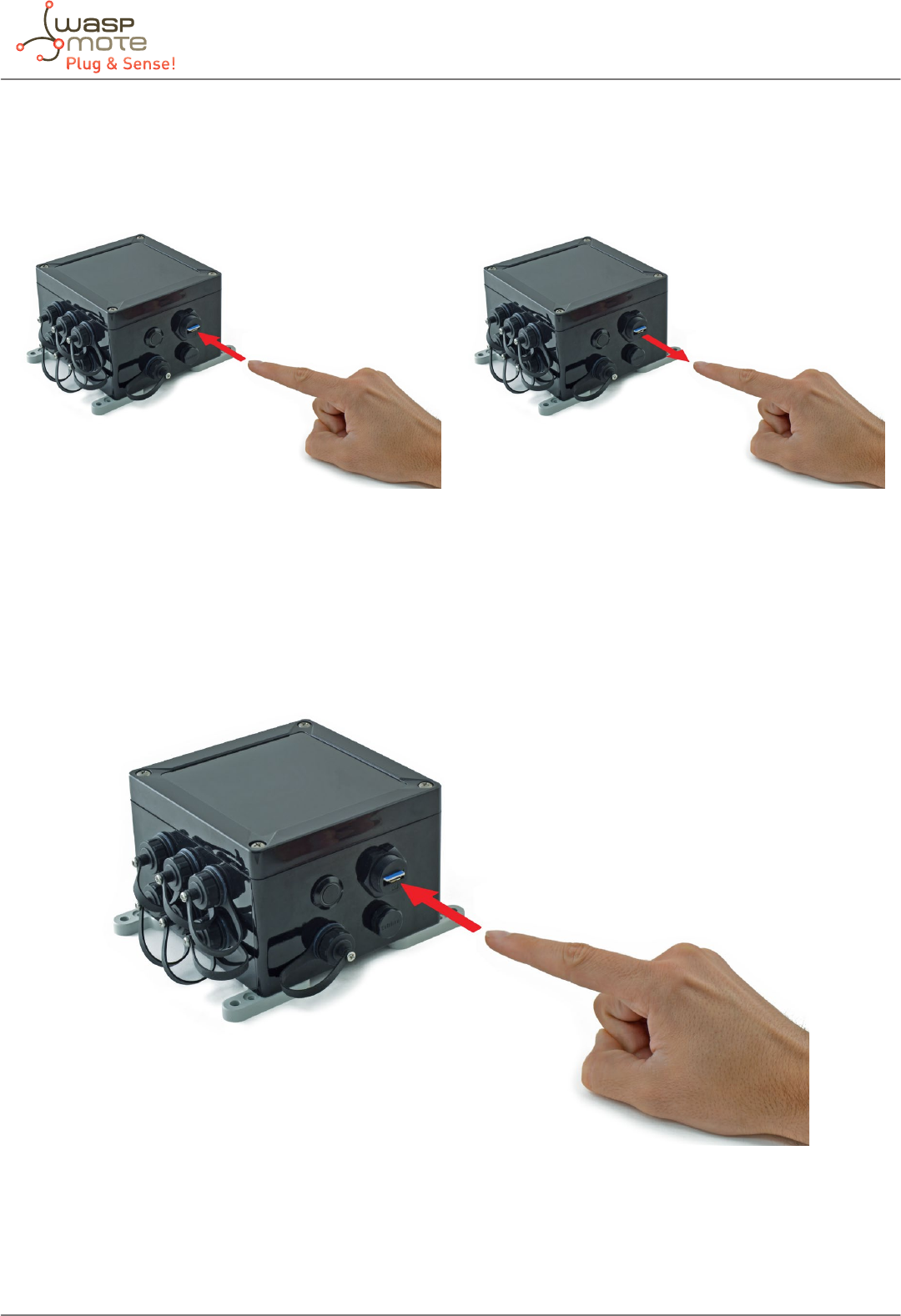 wasp mote Plug & Sense!