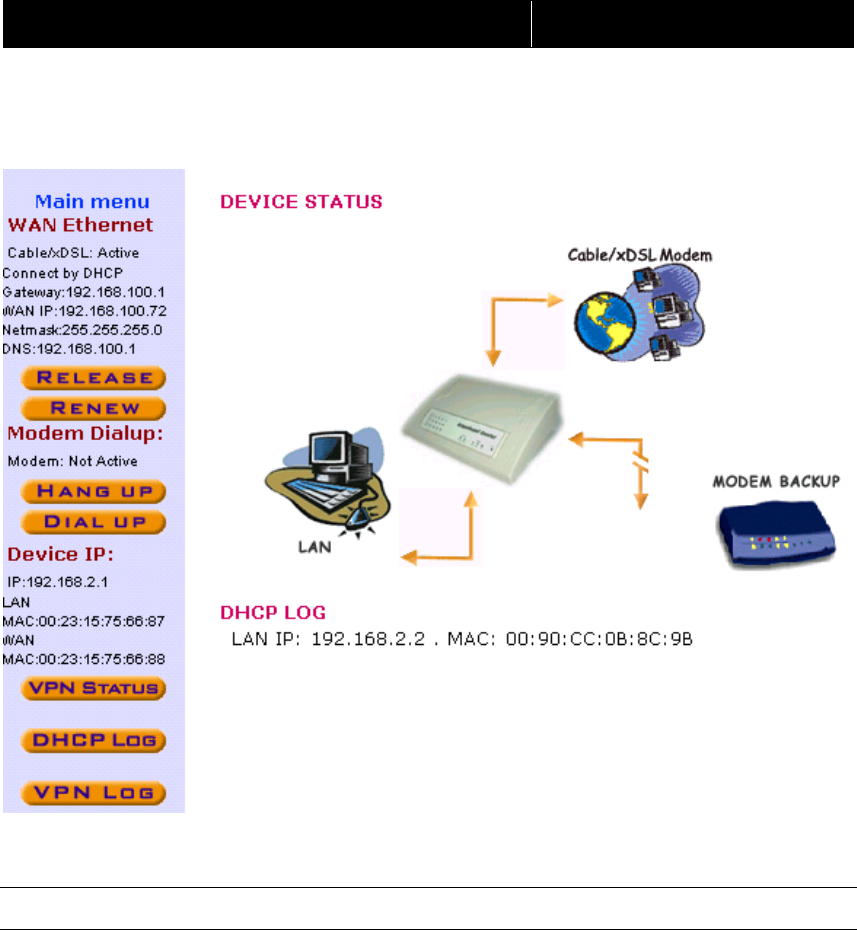 Main menu
WAN Ethernet
Cable/xDSL: Active
Connect by DHCP
Gateway:192.168.100.1
WAN IP:192.168.100.72
Netmask:255.255.255.0
DNS:192.168.100.1
RELEASE
RENEW
Modem Dialup:
Modem: Not Active
HANG UP
DIAL UP
Device IP:
IP:192.168.2.1
LAN
MAC:00:23:15:75:66:87
WAN
MAC:00:23:15:75:66:88
VPN STATUS
DHCP LOG
VPN LOG

DEVICE STATUS

Cable/xDSL Modem

LAN

MODEM BACKUP

DHCP LOG
LAN IP: 192.168.2.2 . MAC: 00:90:CC:0B:8C:9B