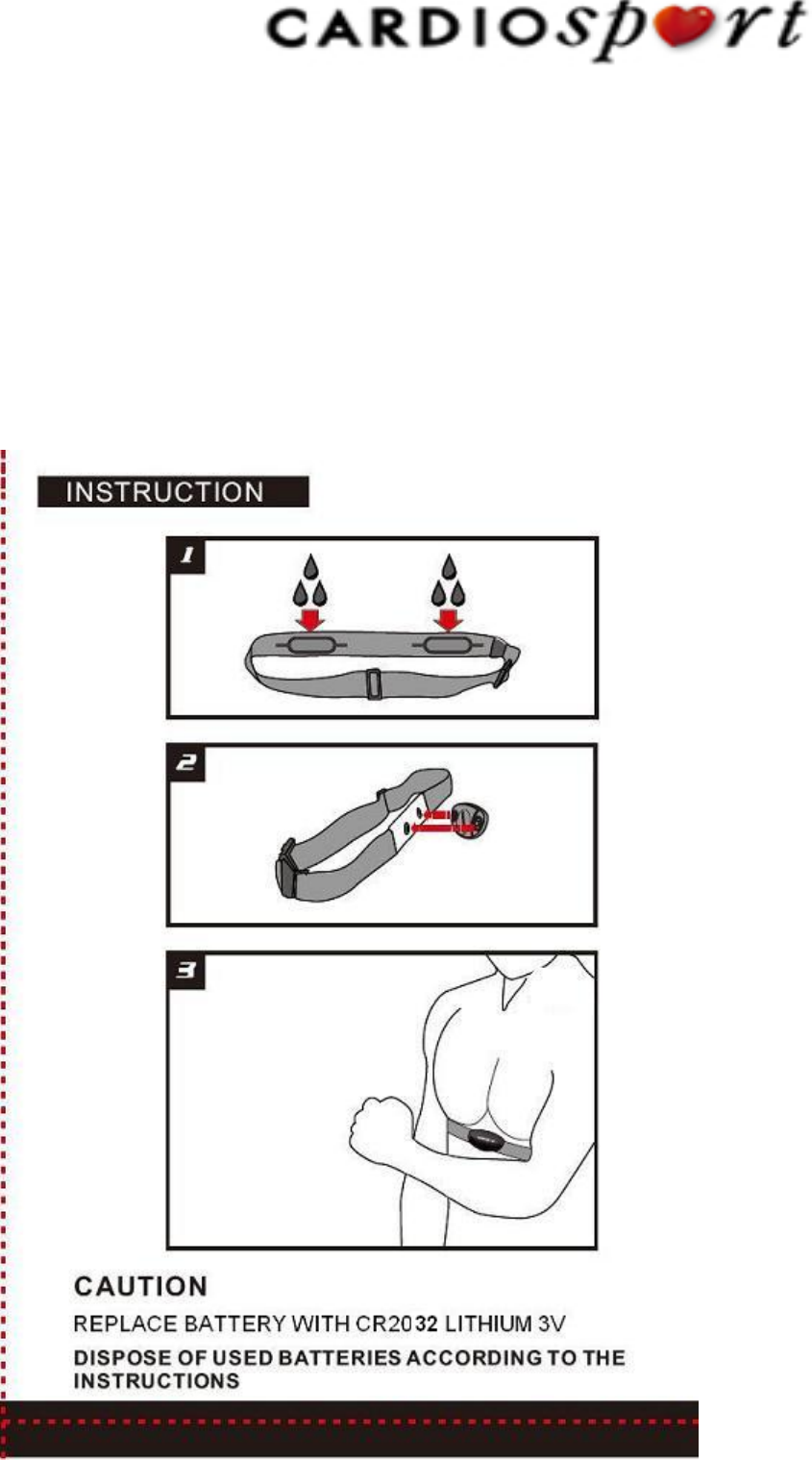 CARDIOsport

INSTRUCTION

1

2

3

CAUTION

REPLACE BATTERY WITH CR2032 LITHIUM 3V

DISPOSE OF USED BATTERIES ACCORDING TO THE INSTRUCTIONS