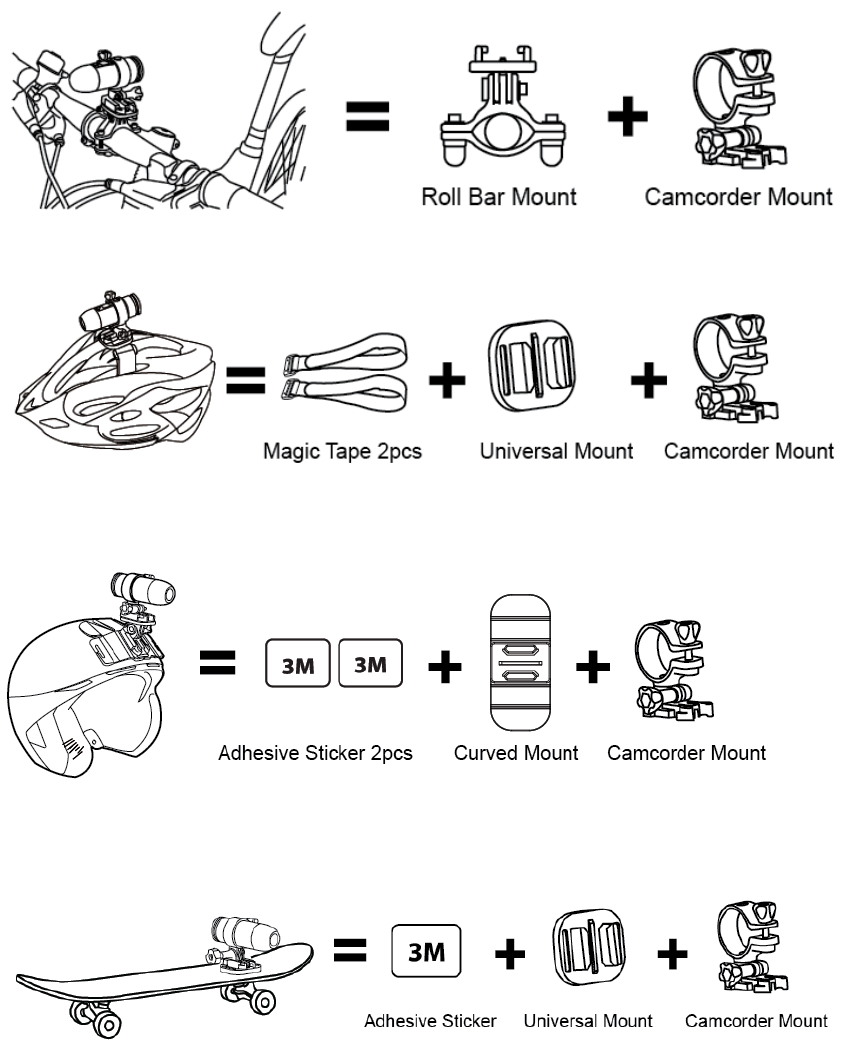 =

+

Roll Bar Mount

Camcorder Mount

=

+

+

Magic Tape 2pcs

Universal Mount

Camcorder Mount

=

3M

3M

+

+

Adhesive Sticker 2pcs

Curved Mount

Camcorder Mount

=

3M

+

+

Adhesive Sticker

Universal Mount

Camcorder Mount