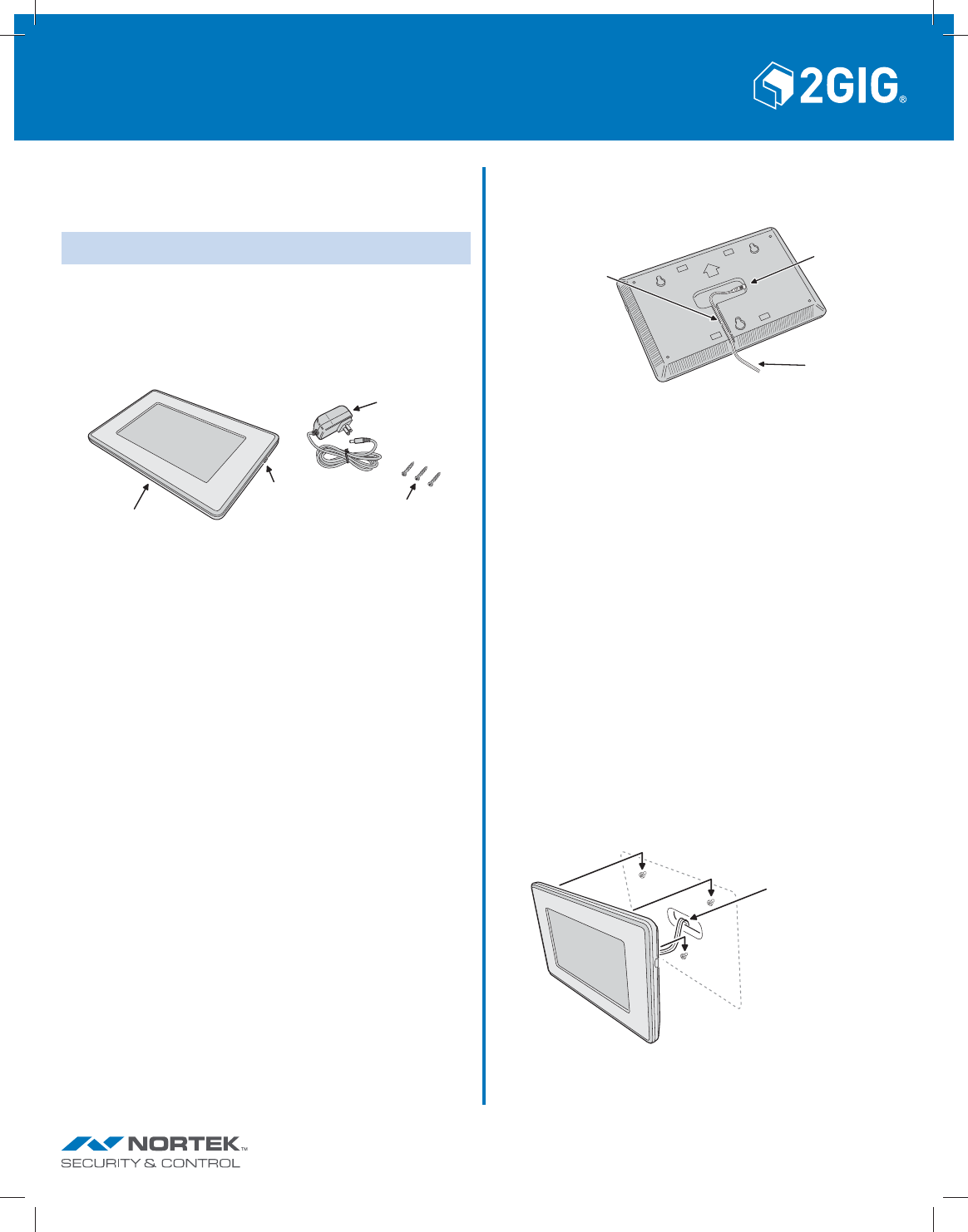 2GIG®

NORTEK™
SECURITY & CONTROL