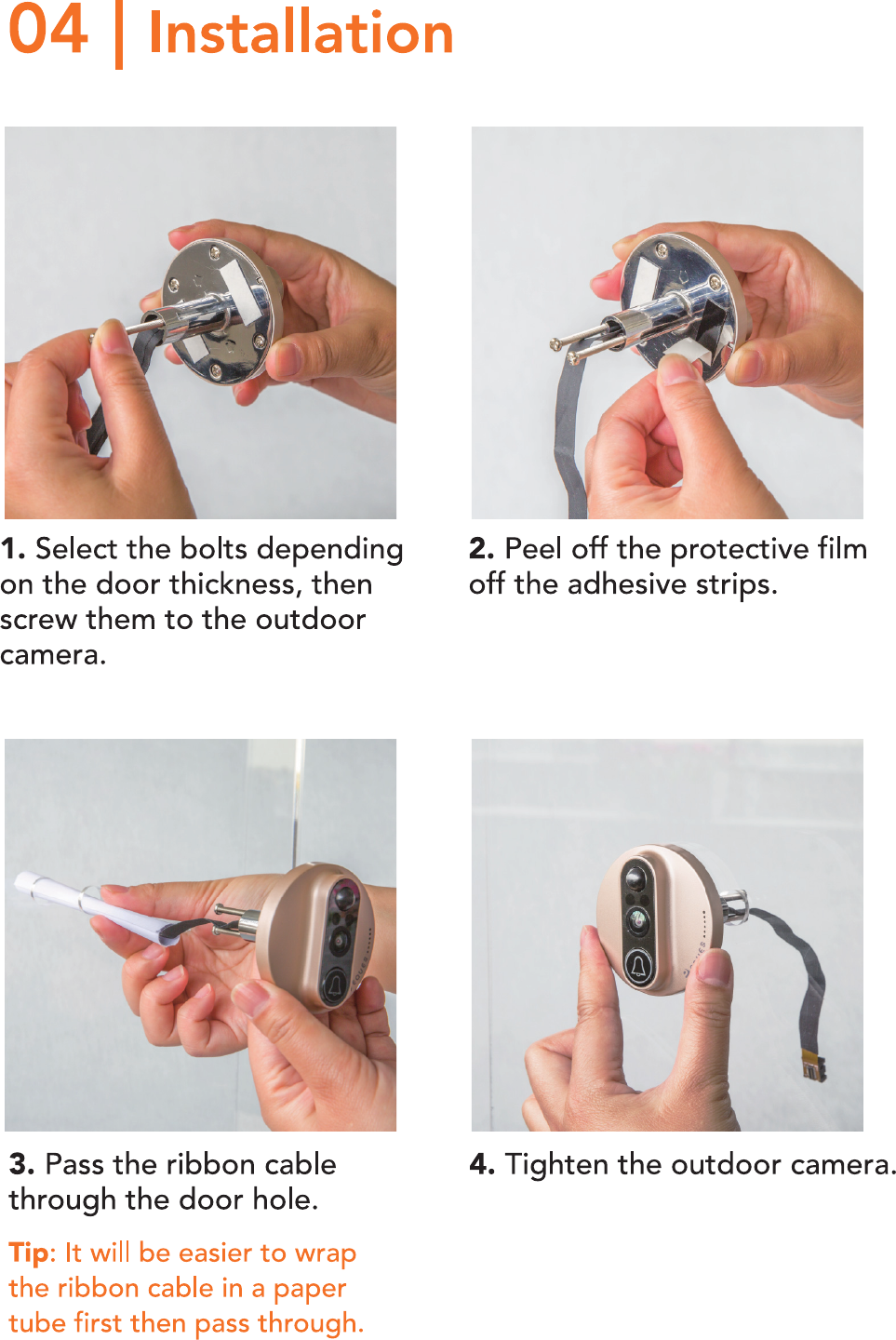 04 | Installation

1. Select the bolts depending on the door thickness, then screw them to the outdoor camera.

2. Peel off the protective film off the adhesive strips.

3. Pass the ribbon cable through the door hole.

Tip: It will be easier to wrap the ribbon cable in a paper tube first then pass through.

4. Tighten the outdoor camera.