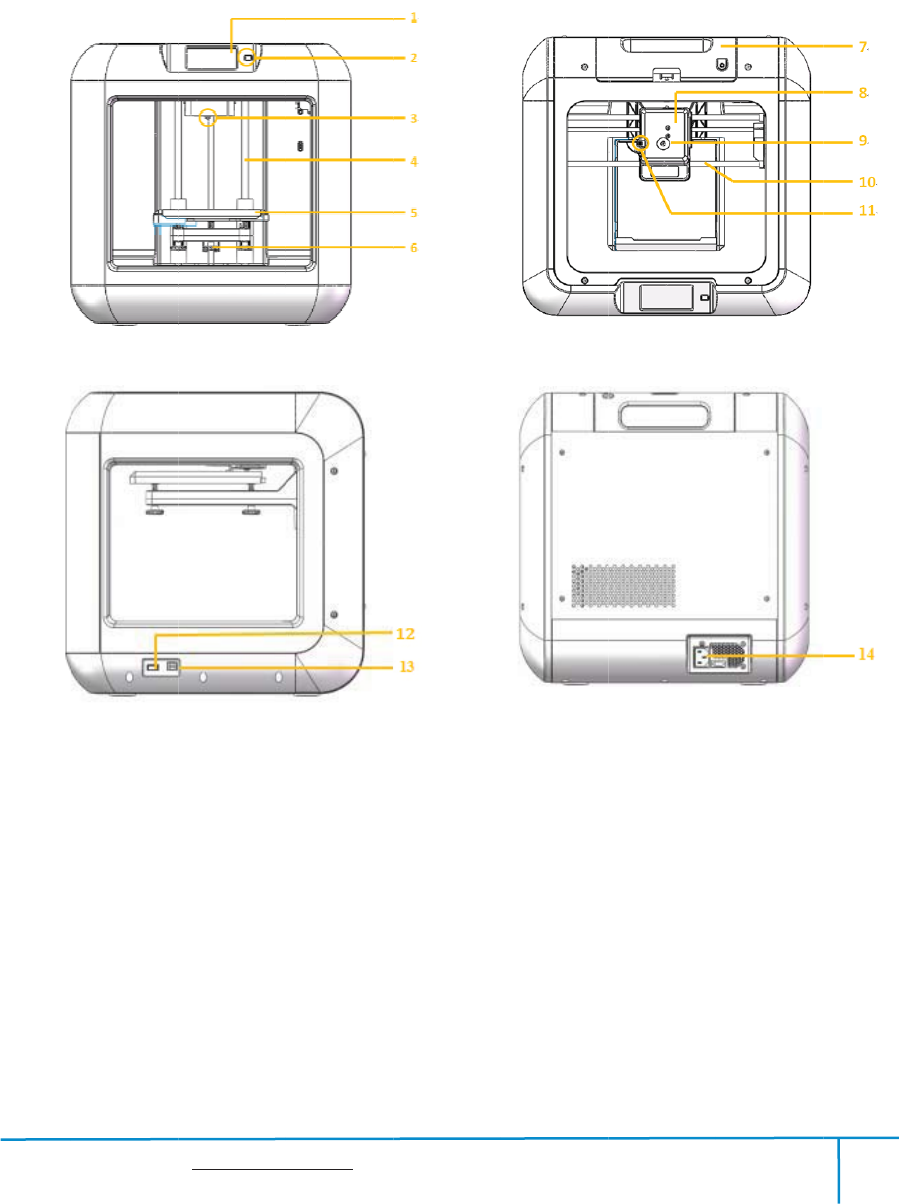 1
2
3
4
5
6
7
8
9
10
11
12
13
14