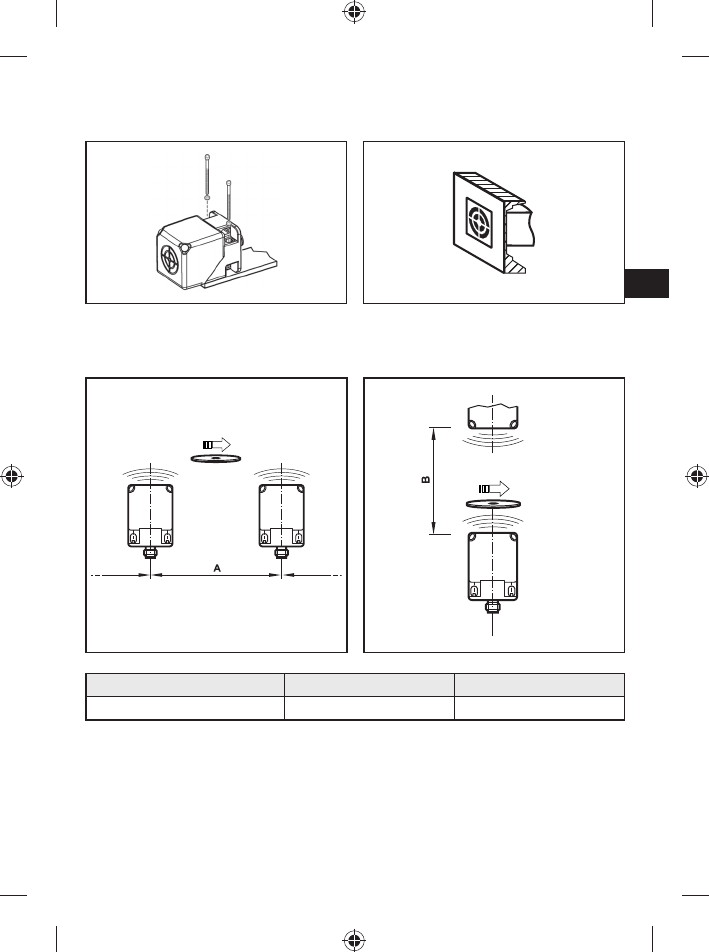 A

B