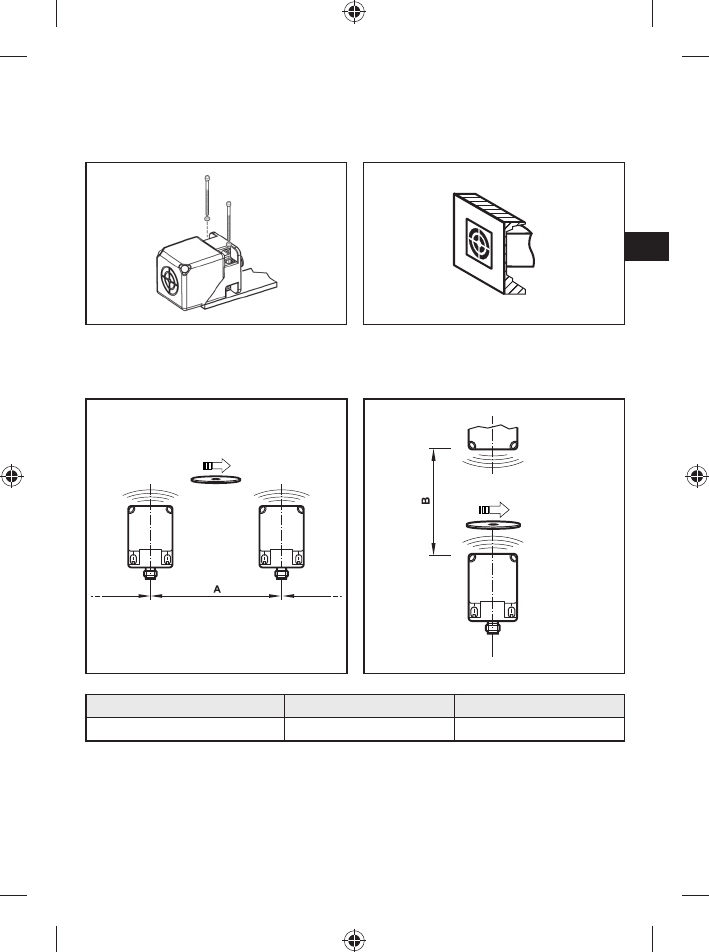 A

B