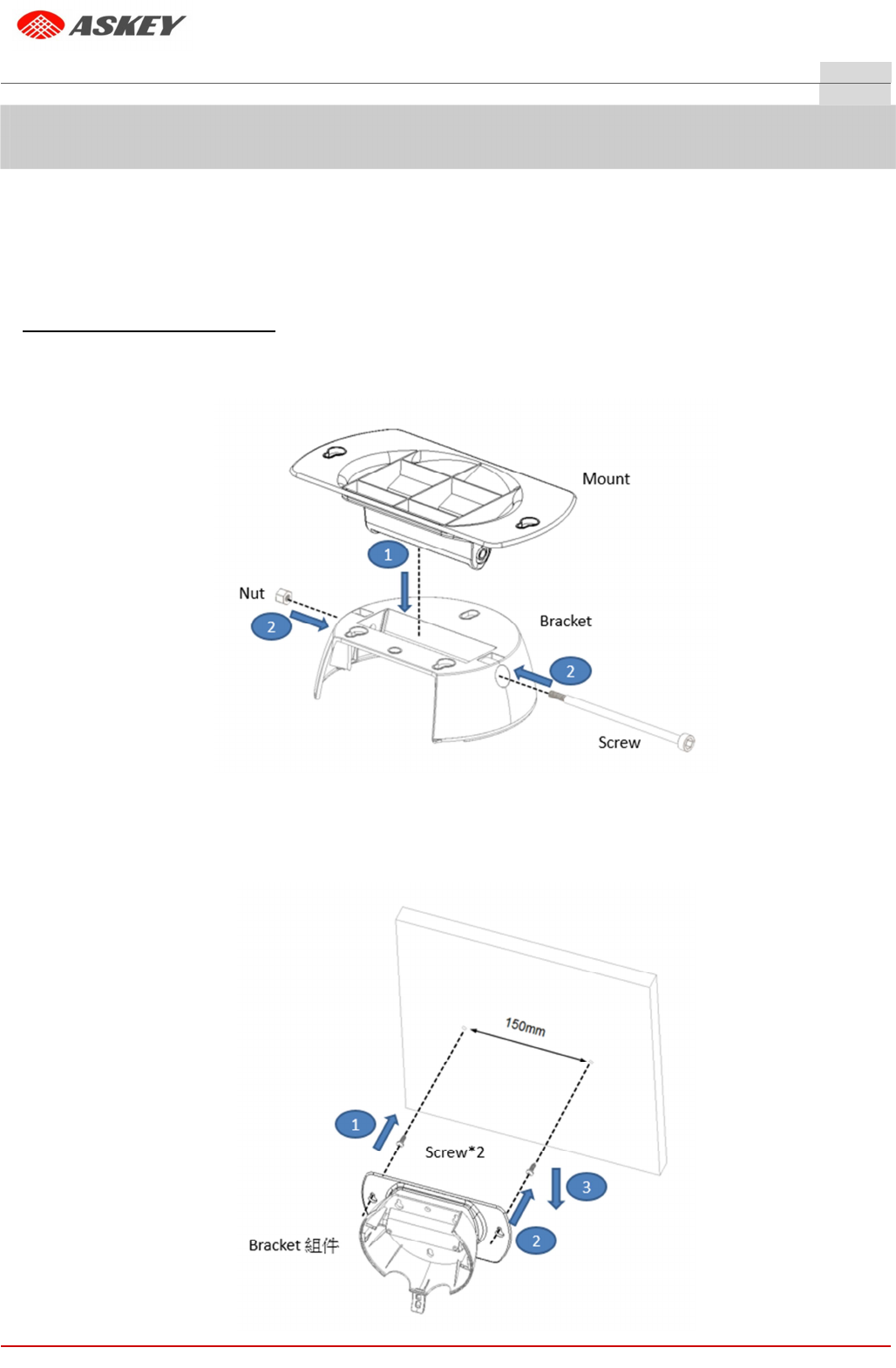 ASKEY

Mount

1

Nut

2

Bracket

2

Screw

150mm

1

Screw*2

3

2

Bracket 組件