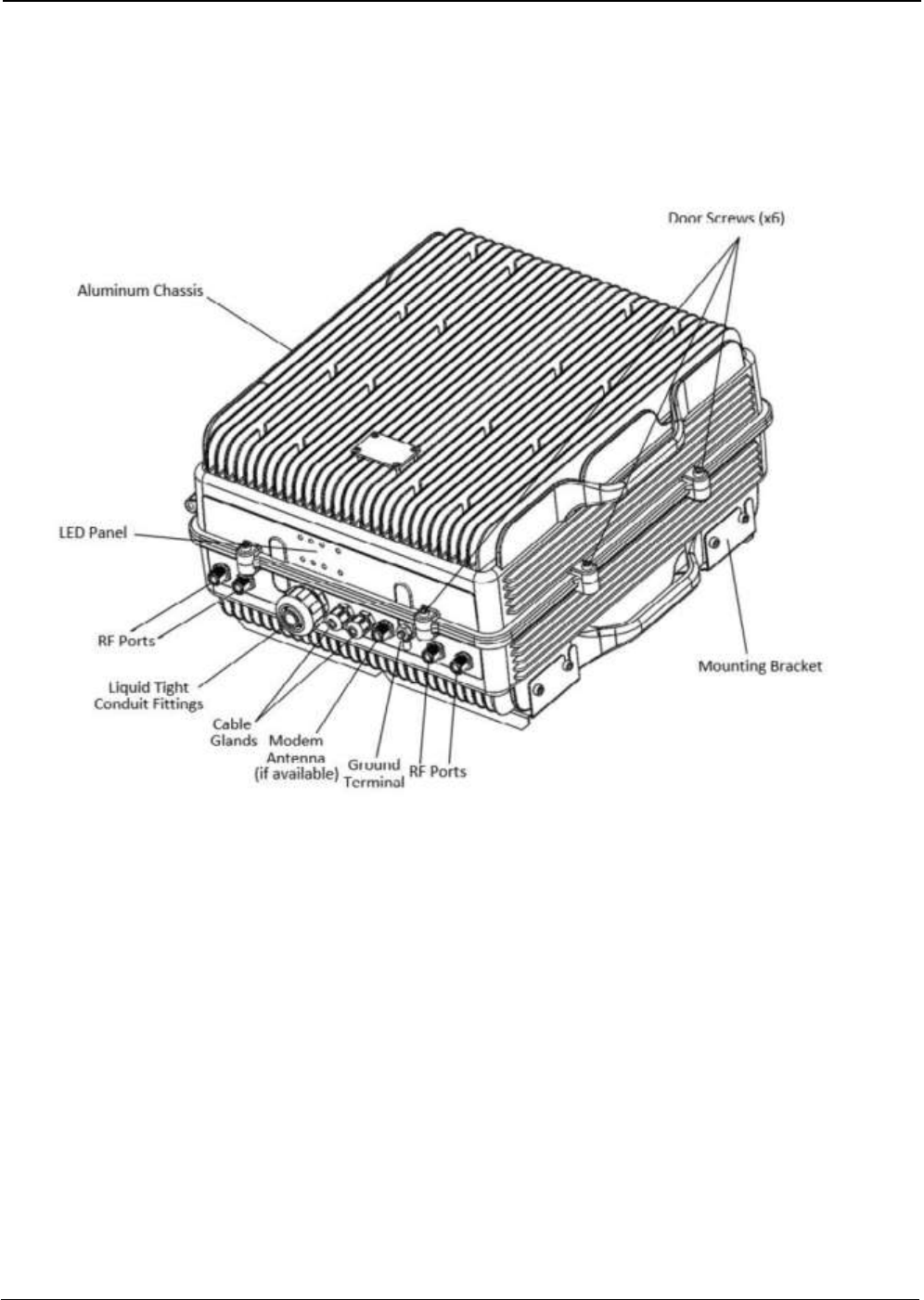 Door Screws (x6)

Aluminum Chassis

LED Panel

RF Ports

Liquid Tight Conduit Fittings

Cable Glands

Modem Antenna (if available)

Ground Terminal

RF Ports

Mounting Bracket