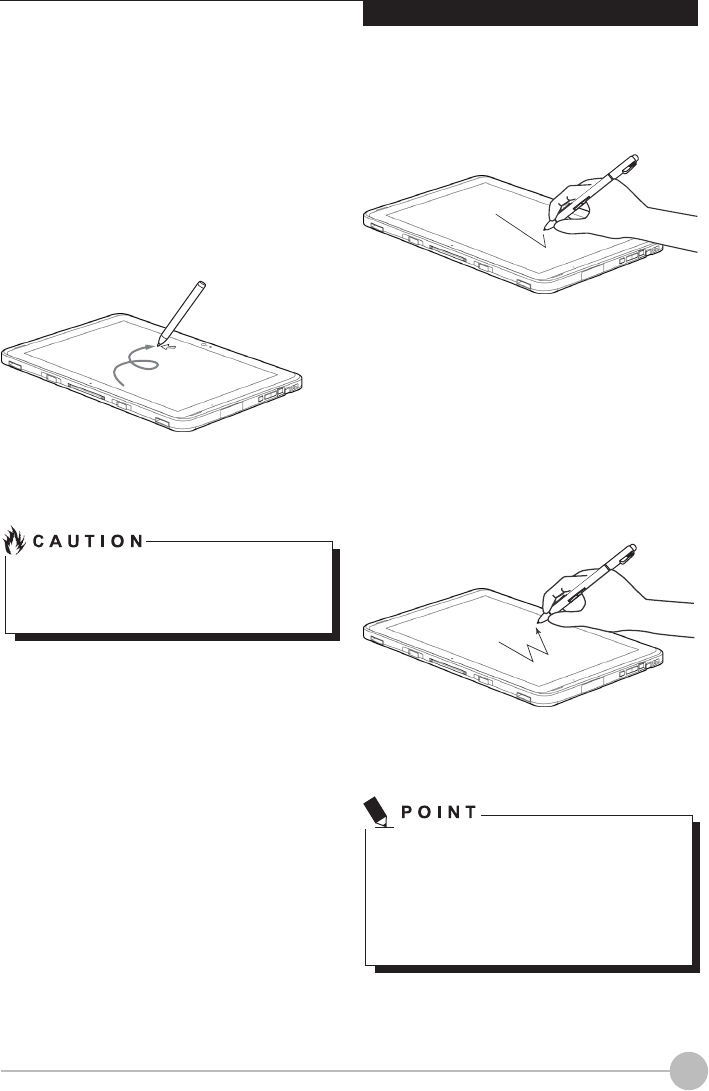 CAUTION

POINT